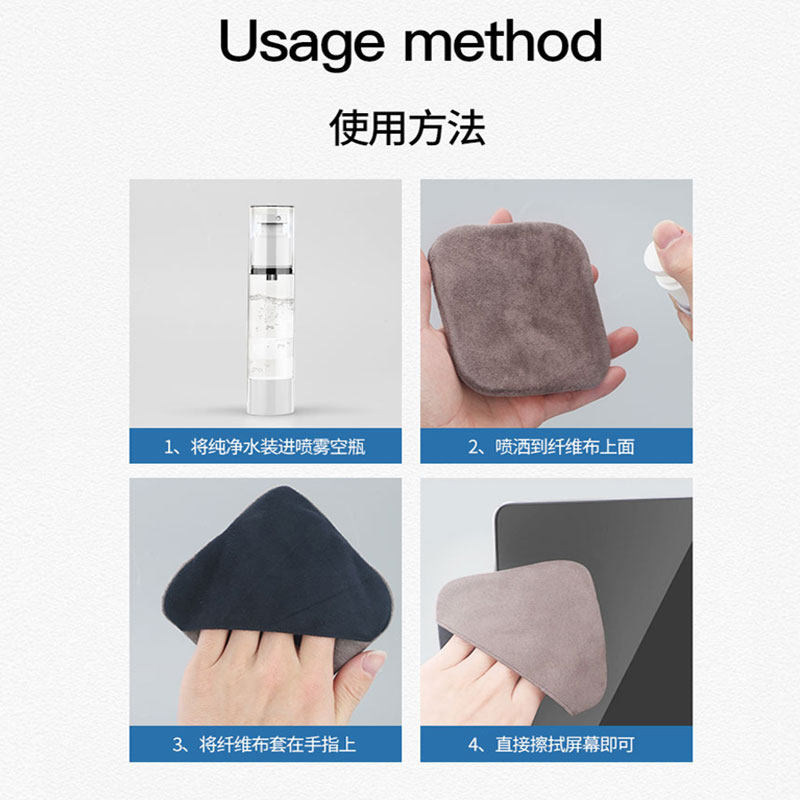 Usage method

使用方法

1、将纯净水装进喷雾空瓶

2、喷洒到纤维布上面

3、将纤维布套在手指上

4、直接擦拭屏幕即可