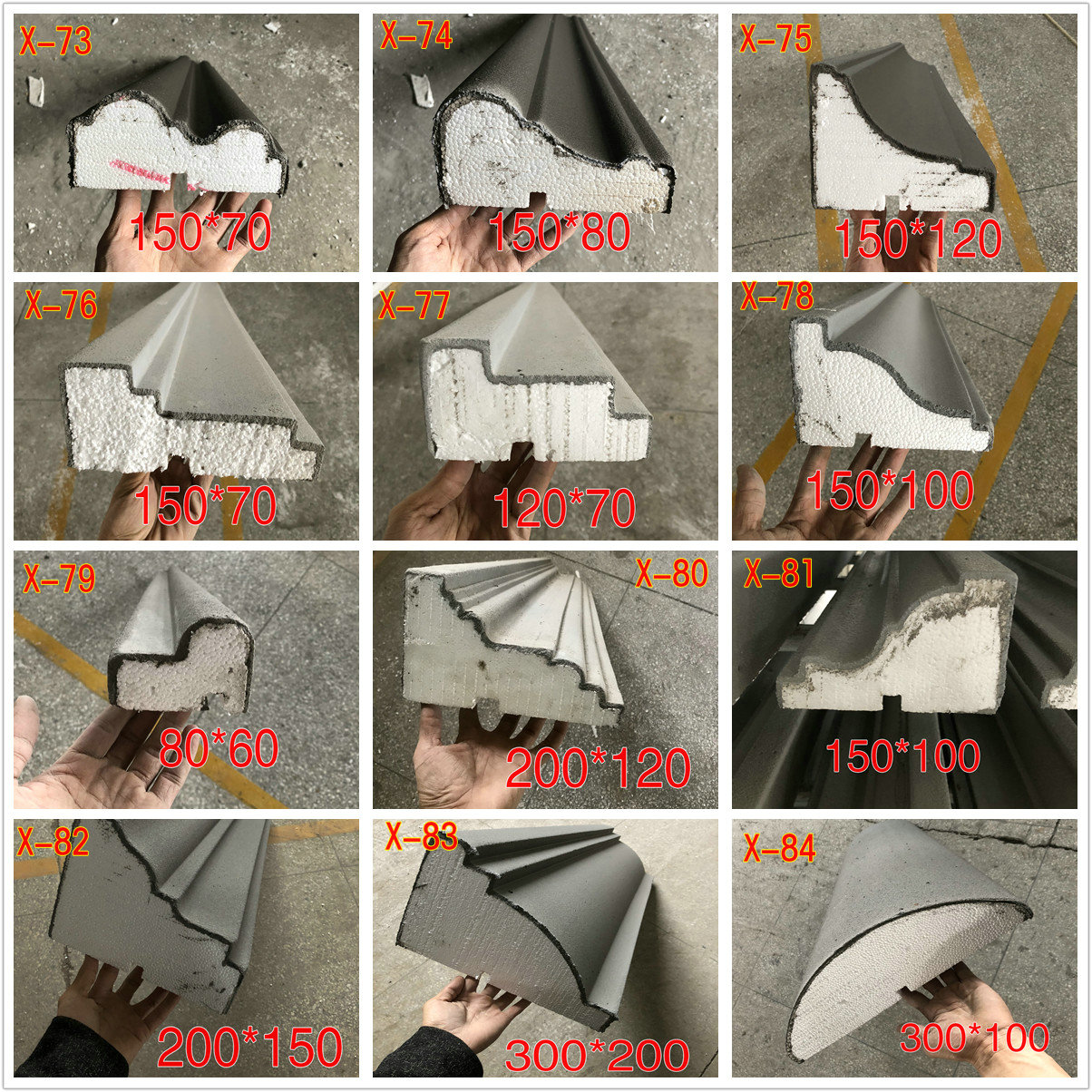 X-73
150*70

X-74
150*80

X-75
150*120

X-76
150*70

X-77
120*70

X-78
150*100

X-79
80*60

X-80
200*120

X-81
150*100

X-82
200*150

X-83
300*200

X-84
300*100