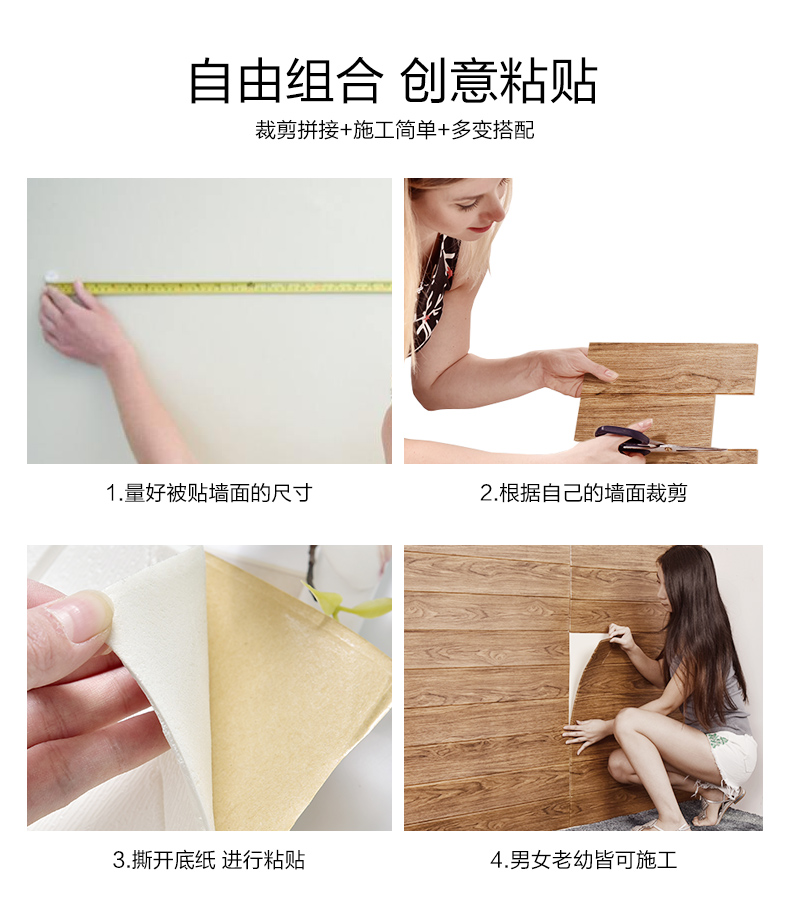 自由组合 创意粘贴

裁剪拼接+施工简单+多变搭配

1.量好被贴墙面的尺寸

2.根据自己的墙面裁剪

3.撕开底纸 进行粘贴

4.男女老幼皆可施工