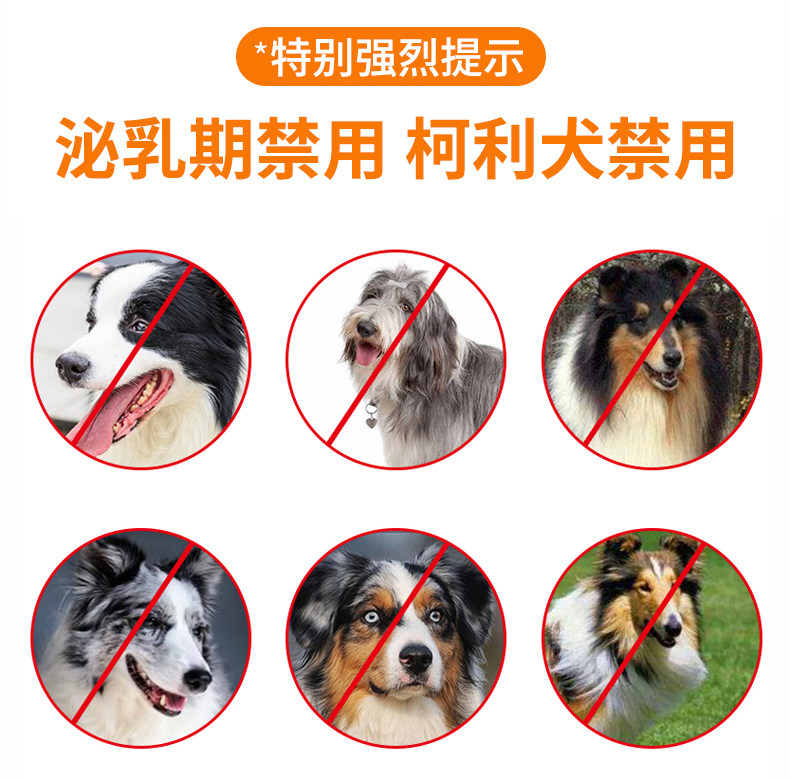 *特别强烈提示

泌乳期禁用 柯利犬禁用