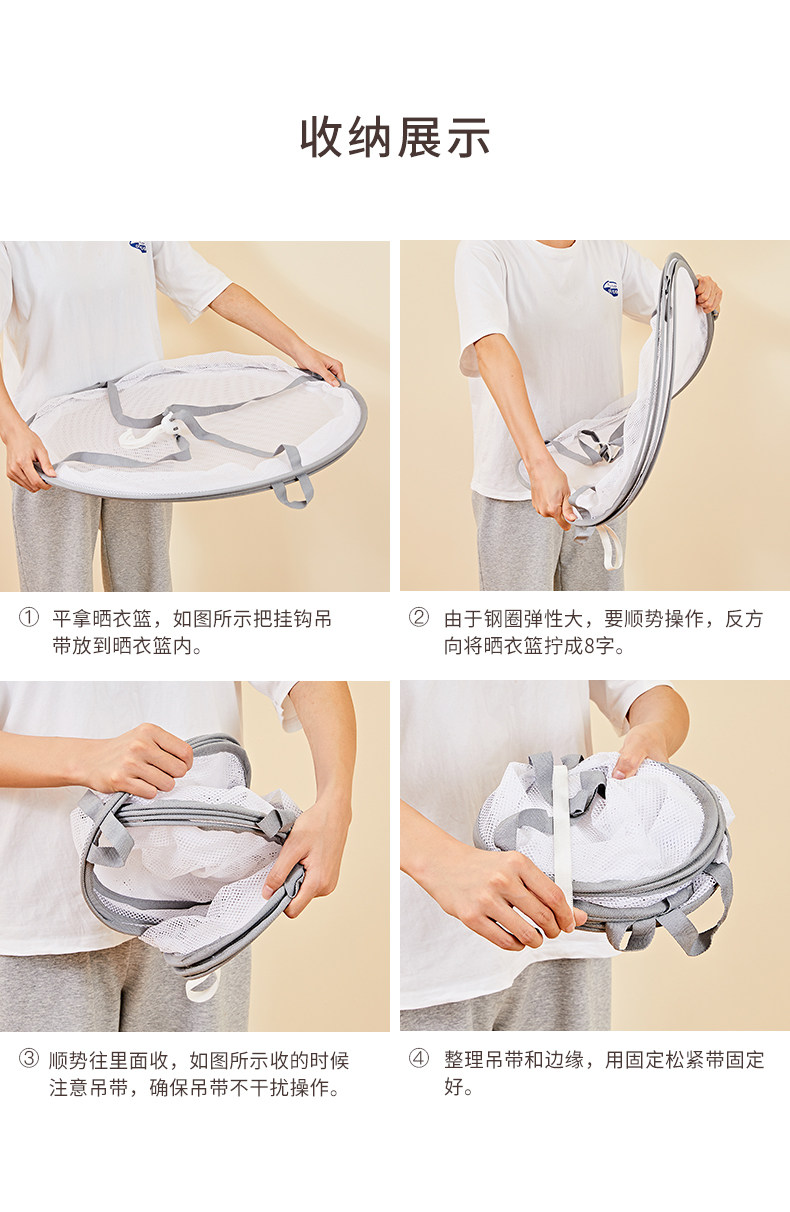 收纳展示

① 平拿晒衣篮，如图所示把挂钩吊带放到晒衣篮内。

② 由于钢圈弹性大，要顺势操作，反方向将晒衣篮拧成8字。

③ 顺势往里面收，如图所示收的时候注意吊带，确保吊带不干扰操作。

④ 整理吊带和边缘，用固定松紧带固定好。