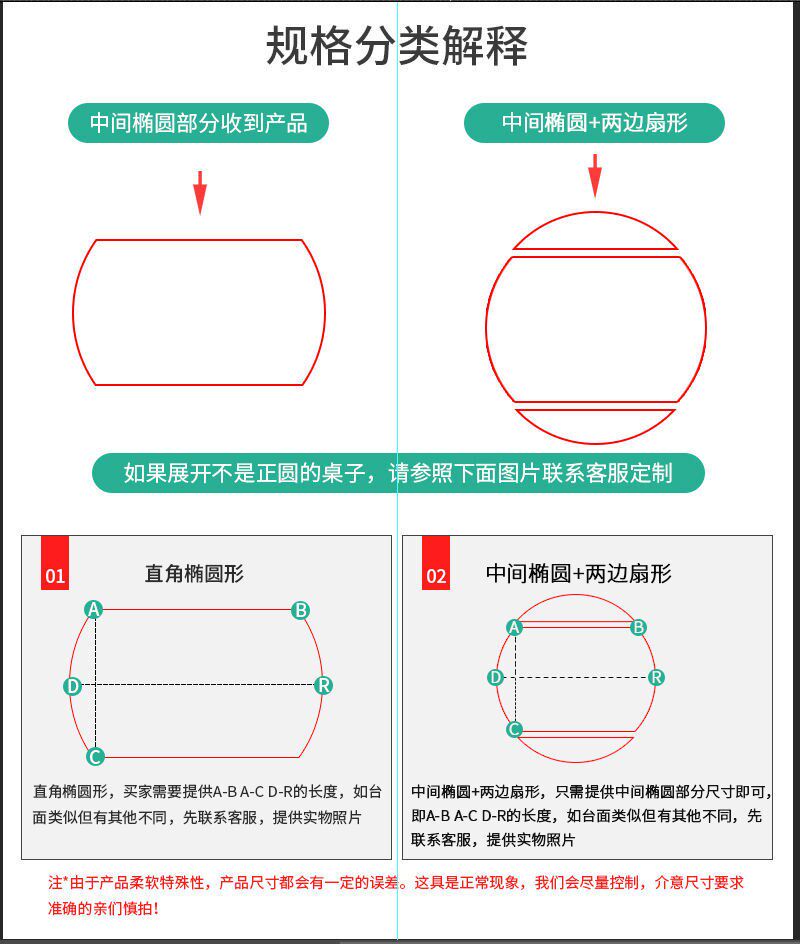 规格分类解释

中间椭圆部分收到产品

中间椭圆+两边扇形

如果展开不是正圆的桌子，请参照下面图片联系客服定制

01

直角椭圆形

A B D R C

直角椭圆形，买家需要提供A-B A-C D-R的长度，如台面类似但有其他不同，先联系客服，提供实物照片

02

中间椭圆+两边扇形

A B D R C

中间椭圆+两边扇形，只需提供中间椭圆部分尺寸即可，即A-B A-C D-R的长度，如台面类似但有其他不同，先联系客服，提供实物照片

注*由于产品柔软特殊性，产品尺寸都会有一定的误差。这具是正常现象，我们会尽量控制，介意尺寸要求准确的亲们慎拍！