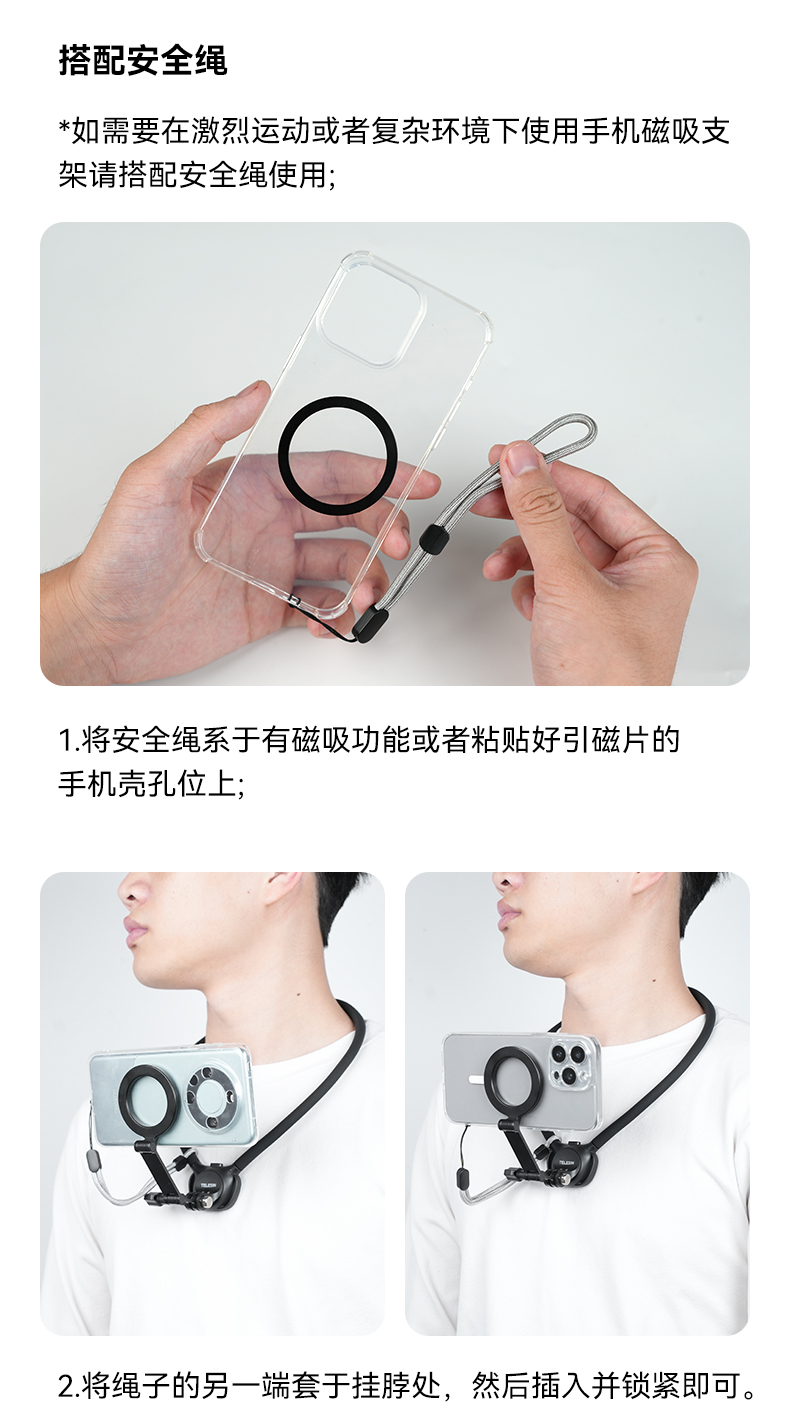 搭配安全绳

*如需要在激烈运动或者复杂环境下使用手机磁吸支架请搭配安全绳使用;

1.将安全绳系于有磁吸功能或者粘贴好引磁片的手机壳孔位上;

TELESIN

TELESIN

2.将绳子的另一端套于挂脖处，然后插入并锁紧即可。