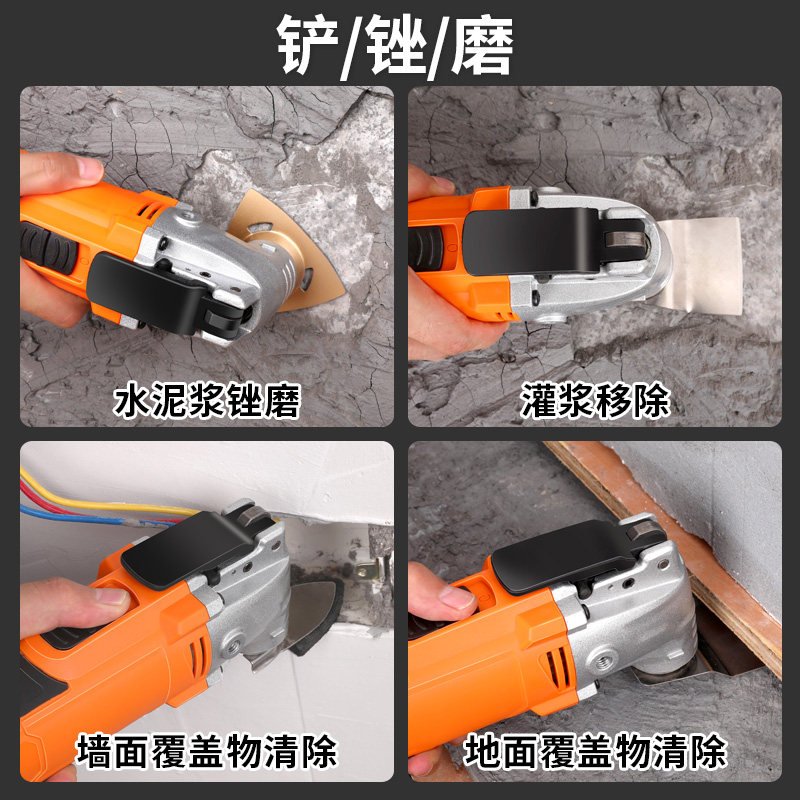 铲/锉/磨

水泥浆锉磨

灌浆移除

墙面覆盖物清除

地面覆盖物清除