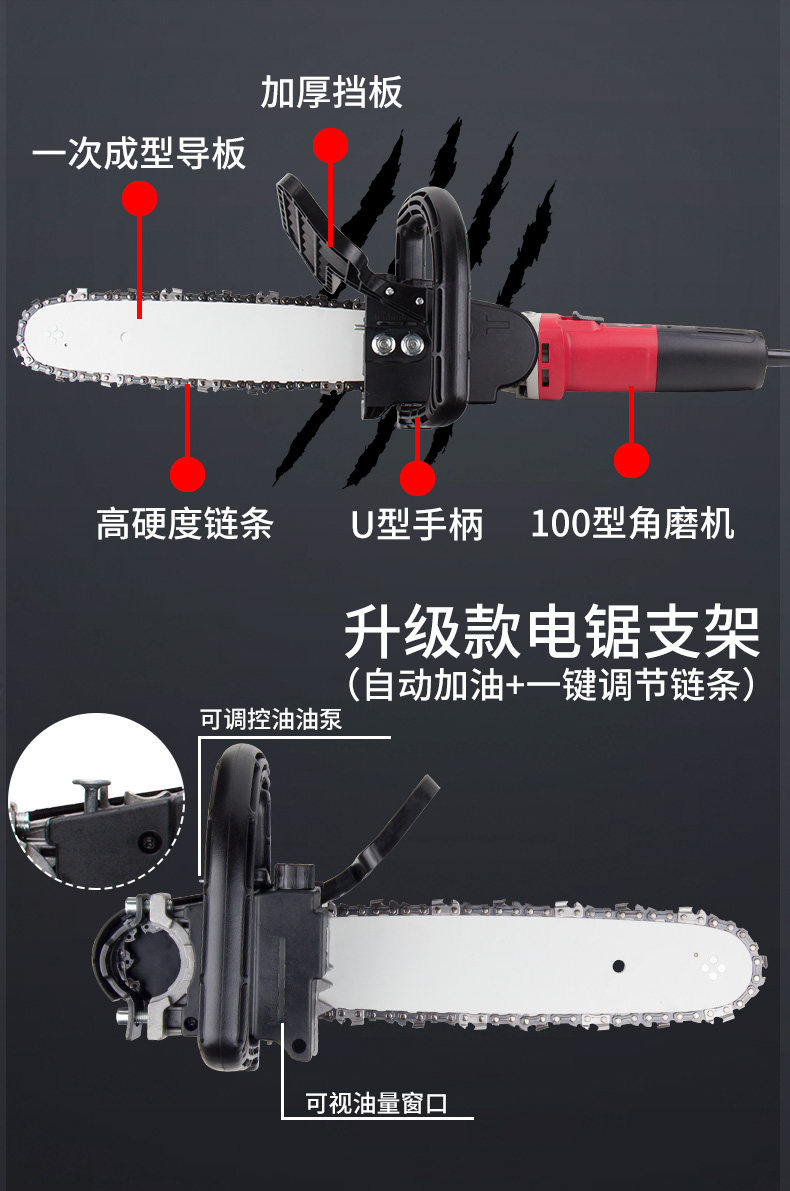 加厚挡板

一次成型导板

高硬度链条

U型手柄

100型角磨机

升级款电锯支架
（自动加油+一键调节链条）

可调控油油泵

可视油量窗口