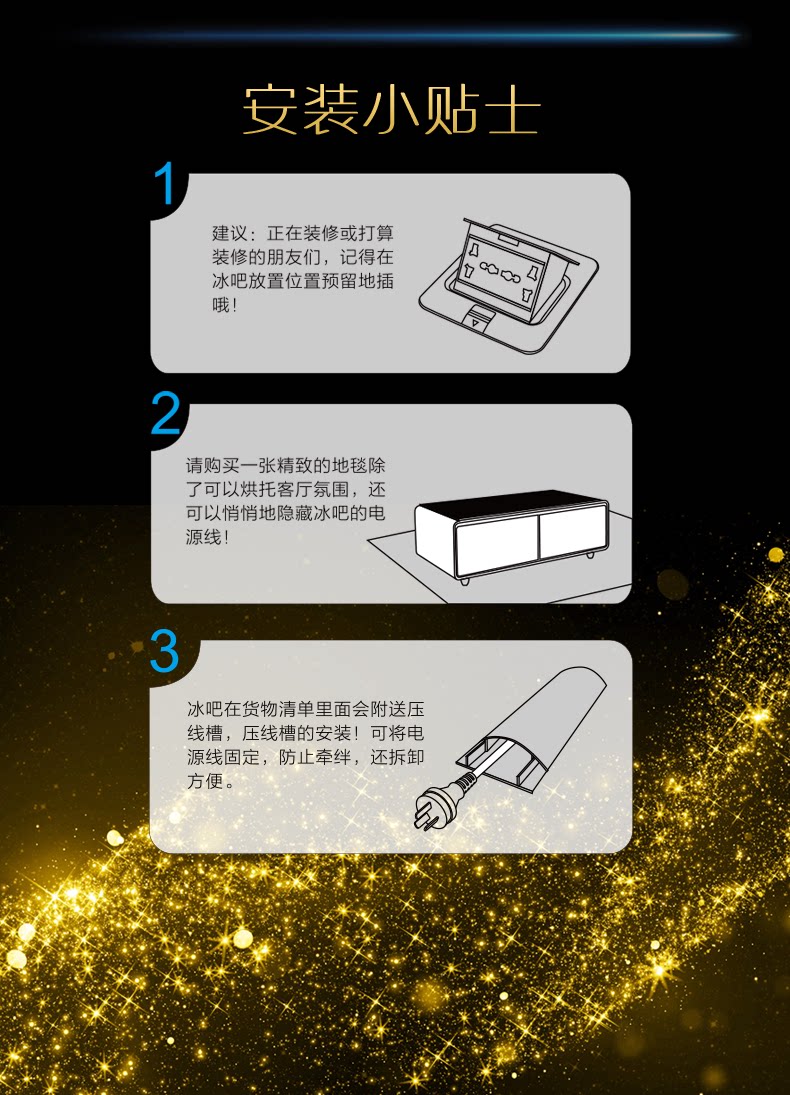 安装小贴士

1

建议：正在装修或打算装修的朋友们，记得在冰吧放置位置预留地插哦！

2

请购买一张精致的地毯除了可以烘托客厅氛围，还可以悄悄地隐藏冰吧的电源线！

3

冰吧在货物清单里面会附送压线槽，压线槽的安装！可将电源线固定，防止牵绊，还拆卸方便。