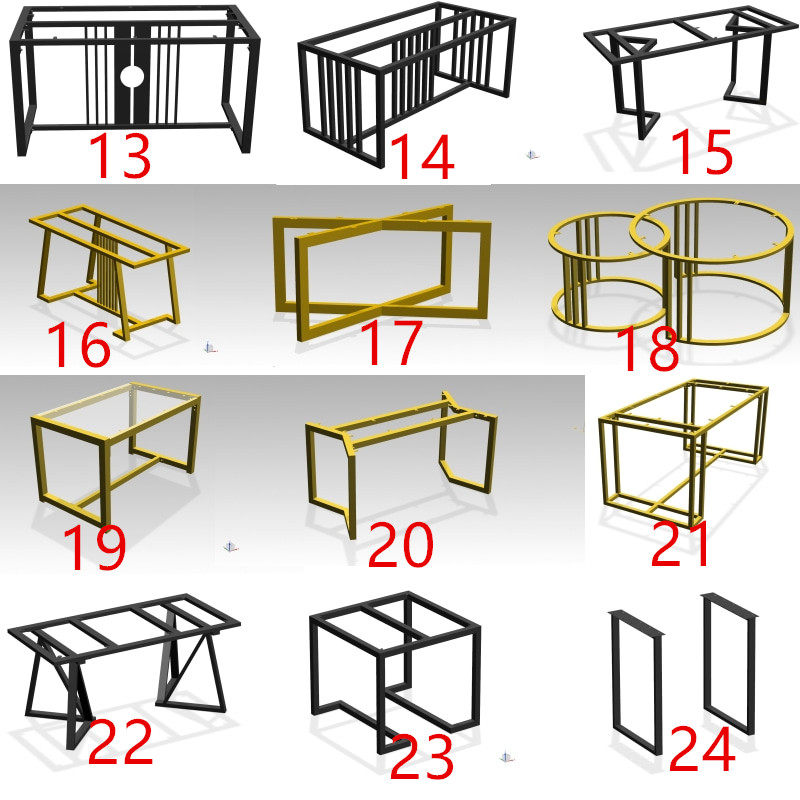 13
14
15
16
17
18
19
20
21
22
23
24