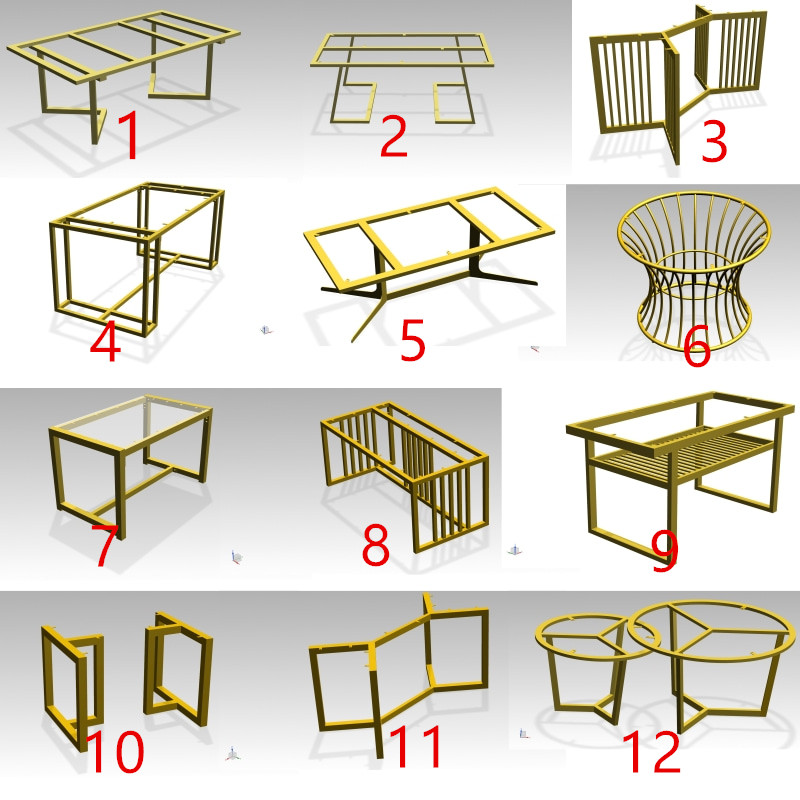 1
2
3
4
5
6
7
8
9
10
11
12