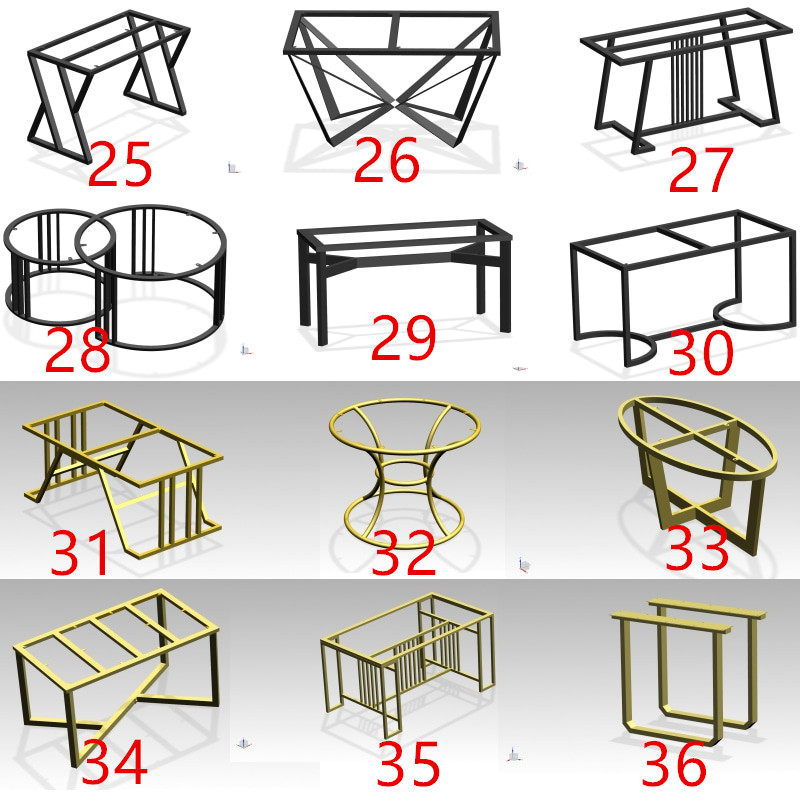 25
26
27
28
29
30
31
32
33
34
35
36