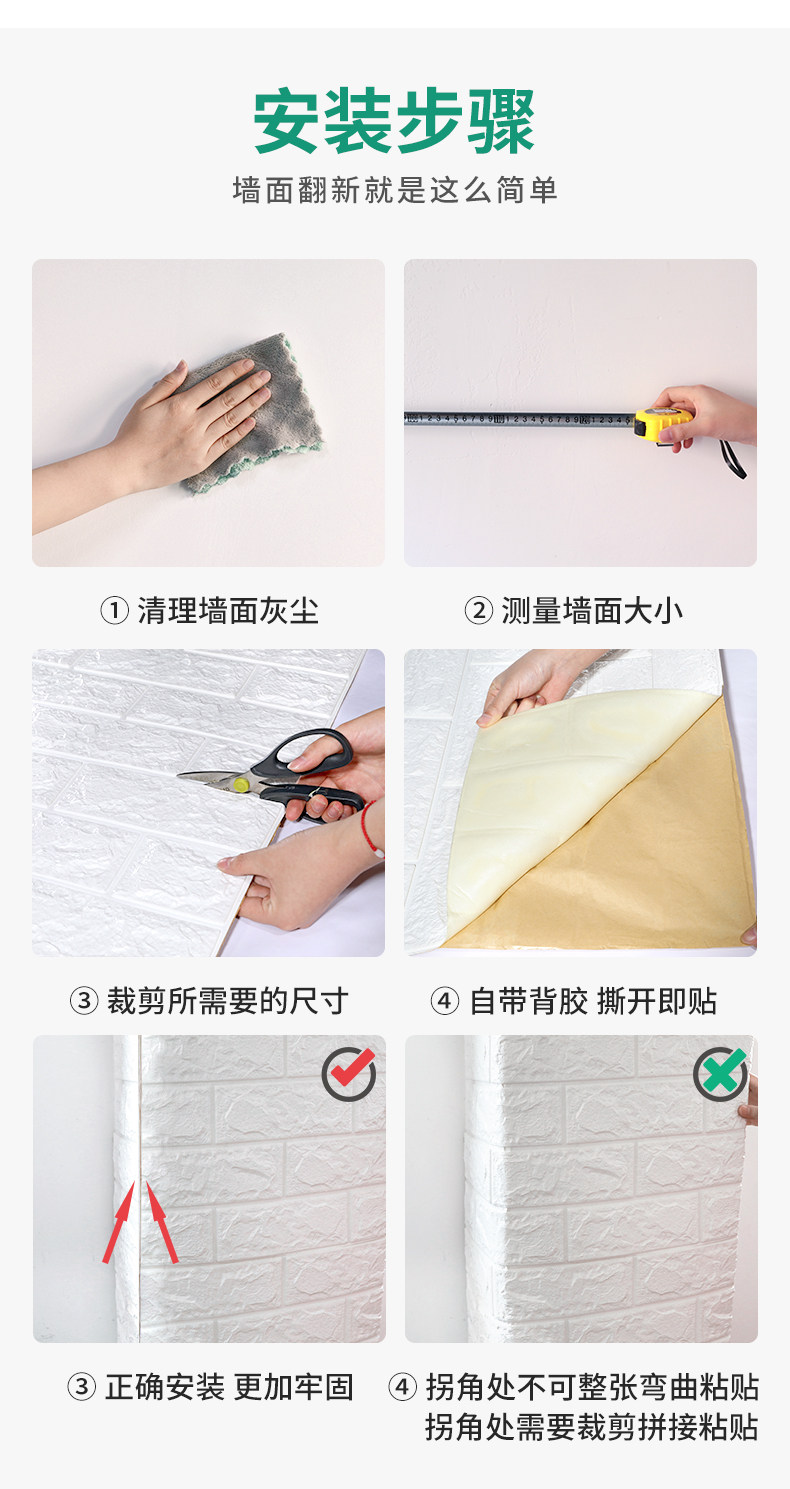 安装步骤

墙面翻新就是这么简单

① 清理墙面灰尘

② 测量墙面大小

③ 裁剪所需要的尺寸

④ 自带背胶 撕开即贴

③ 正确安装 更加牢固

④ 拐角处不可整张弯曲粘贴
拐角处需要裁剪拼接粘贴