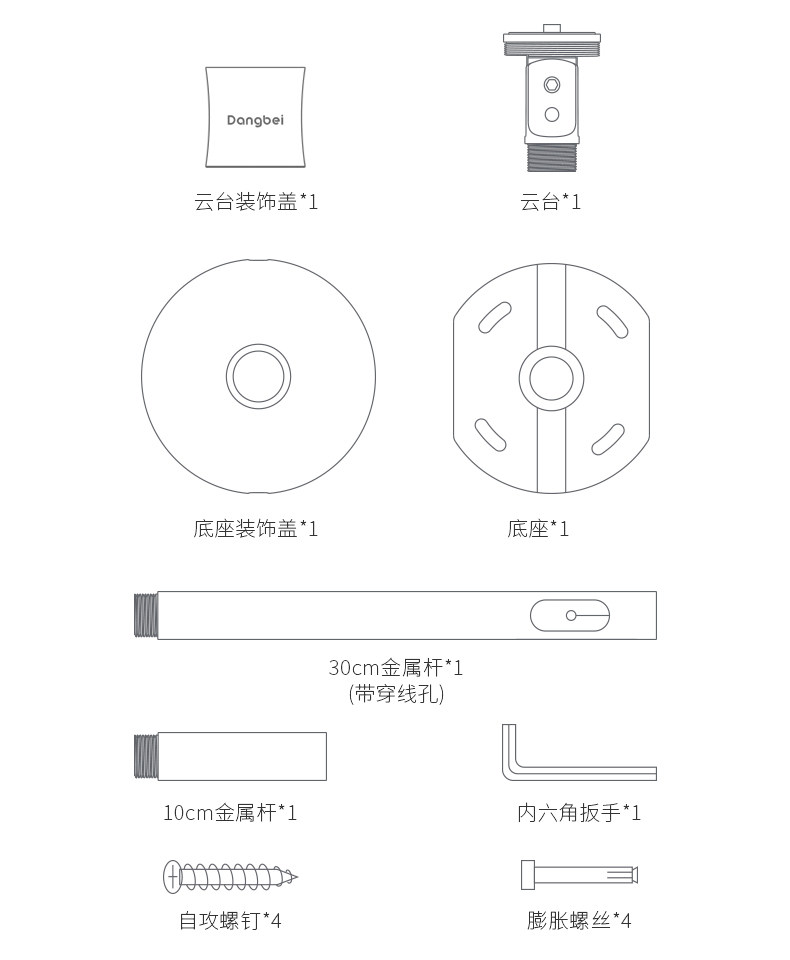 Dangbei

云台装饰盖*1

云台*1

底座装饰盖*1

底座*1

30cm金属杆*1
(带穿线孔)

10cm金属杆*1

内六角扳手*1

自攻螺钉*4

膨胀螺丝*4