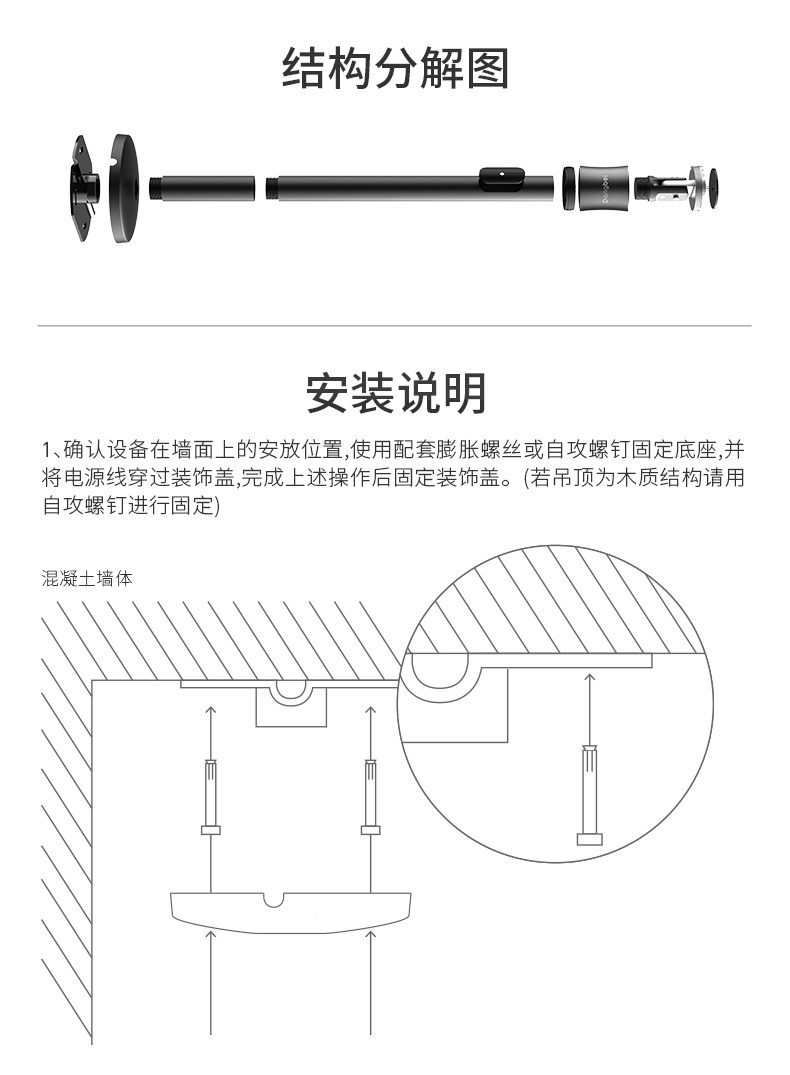 结构分解图

安装说明

1、确认设备在墙面上的安放位置,使用配套膨胀螺丝或自攻螺钉固定底座,并将电源线穿过装饰盖,完成上述操作后固定装饰盖。(若吊顶为木质结构请用自攻螺钉进行固定)

混凝土墙体