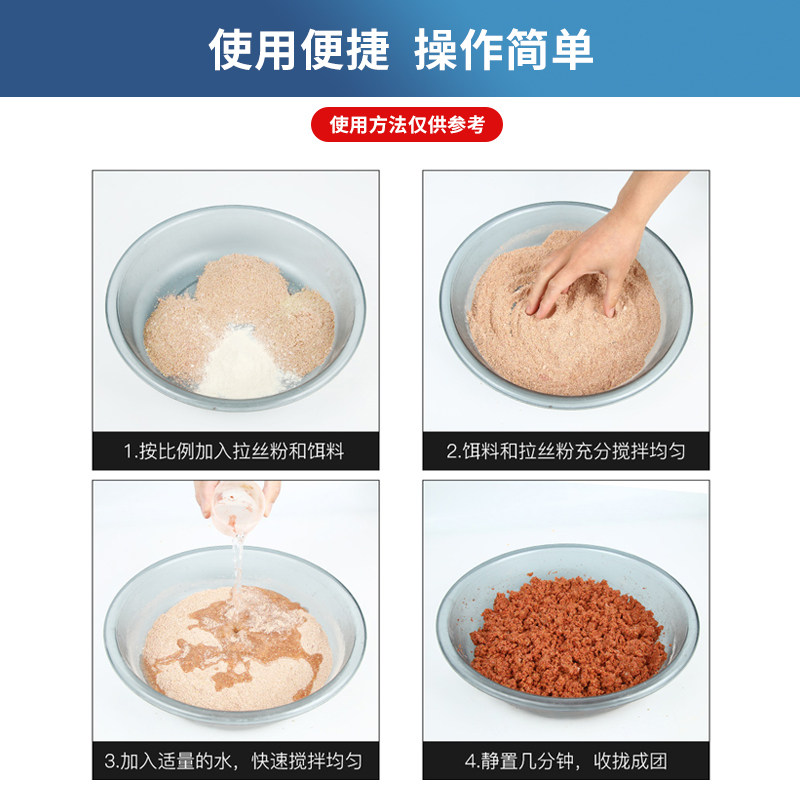 使用便捷 操作简单

使用方法仅供参考

1.按比例加入拉丝粉和饵料

2.饵料和拉丝粉充分搅拌均匀

3.加入适量的水，快速搅拌均匀

4.静置几分钟，收拢成团