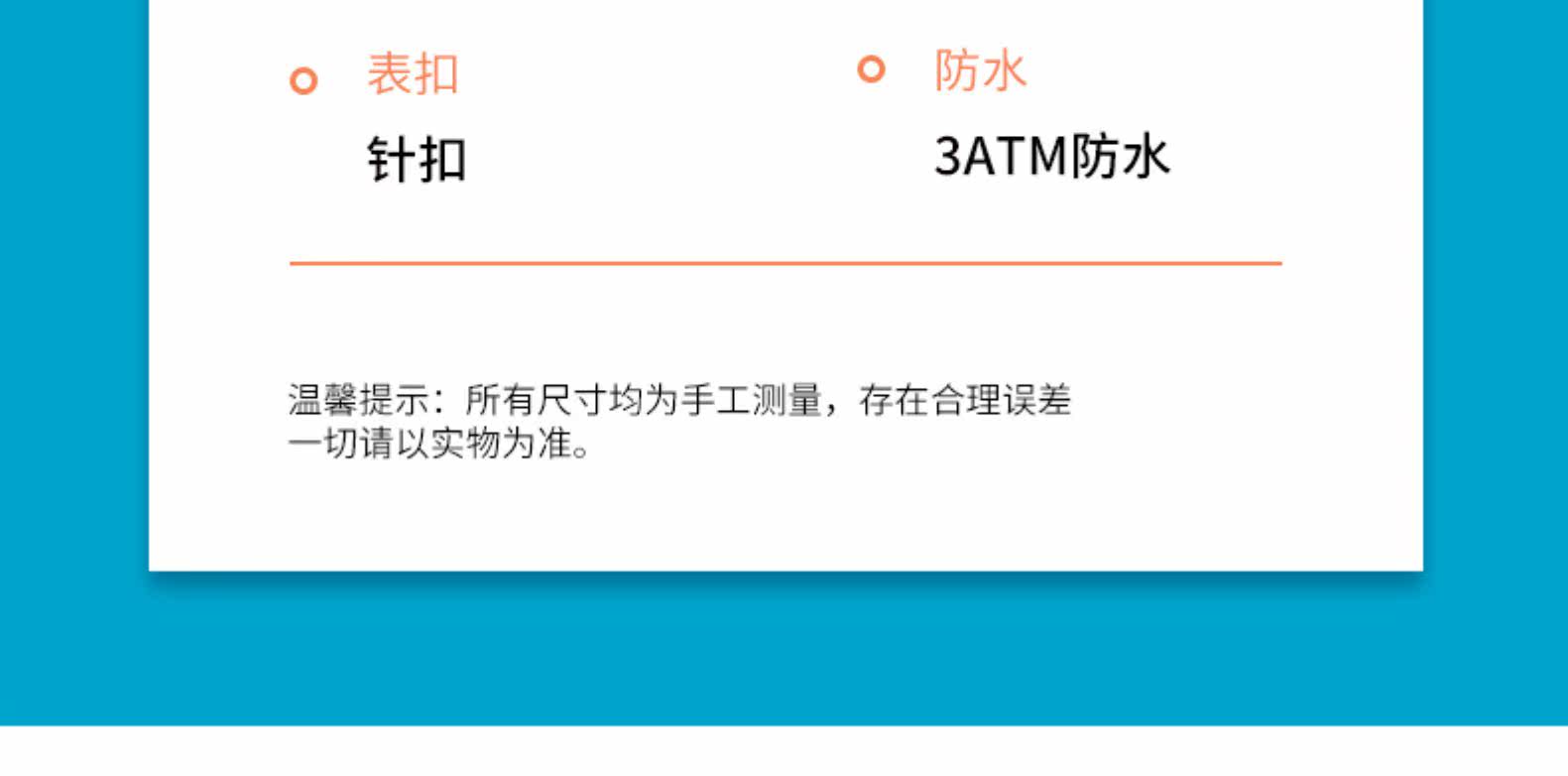 表扣

针扣

防水

3ATM防水

温馨提示：所有尺寸均为手工测量，存在合理误差
一切请以实物为准。