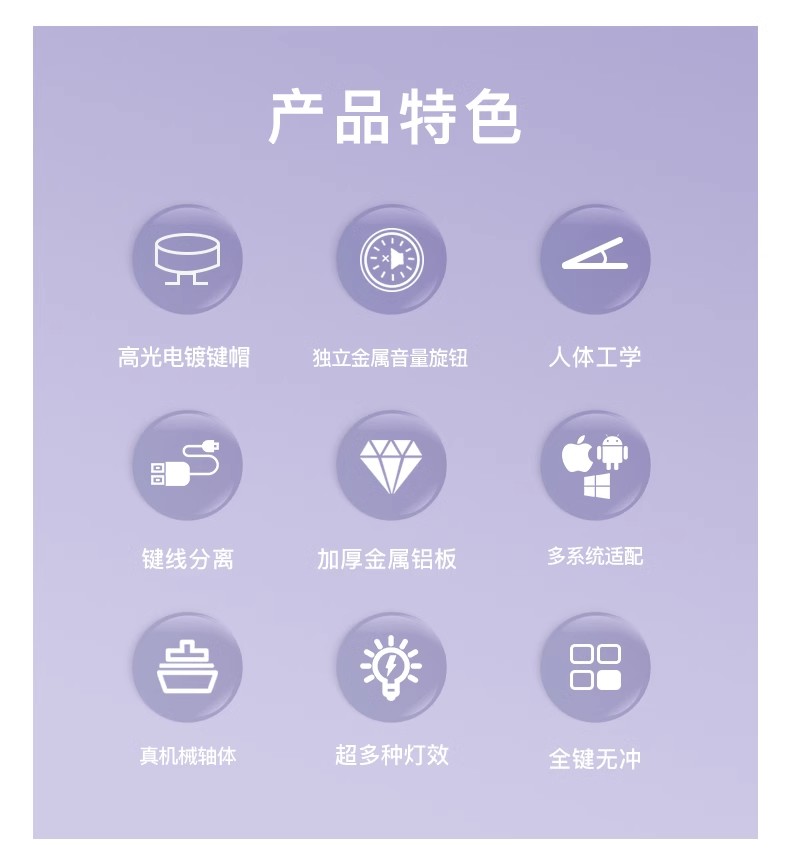 产品特色

高光电镀键帽

独立金属音量旋钮

人体工学

键线分离

加厚金属铝板

多系统适配

真机械轴体

超多种灯效

全键无冲