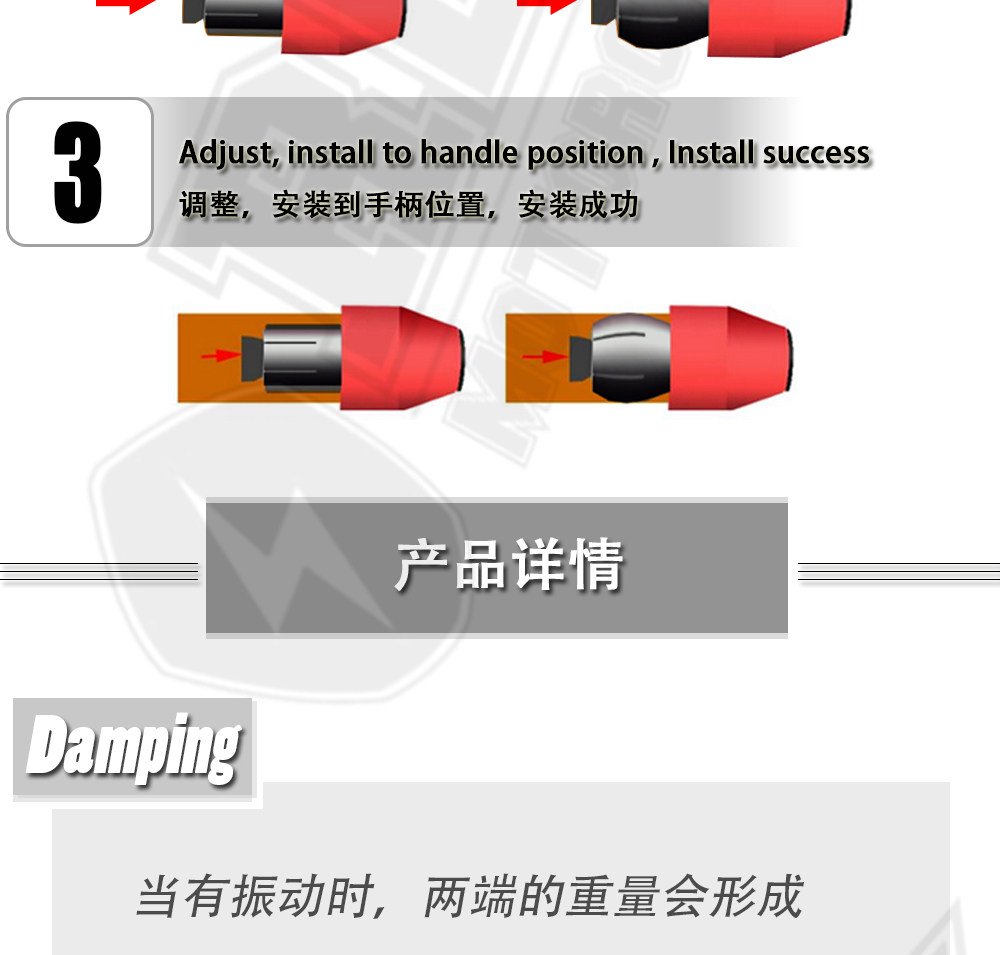 3

Adjust, install to handle position , Install success
调整，安装到手柄位置，安装成功

产品详情

Damping

当有振动时，两端的重量会形成