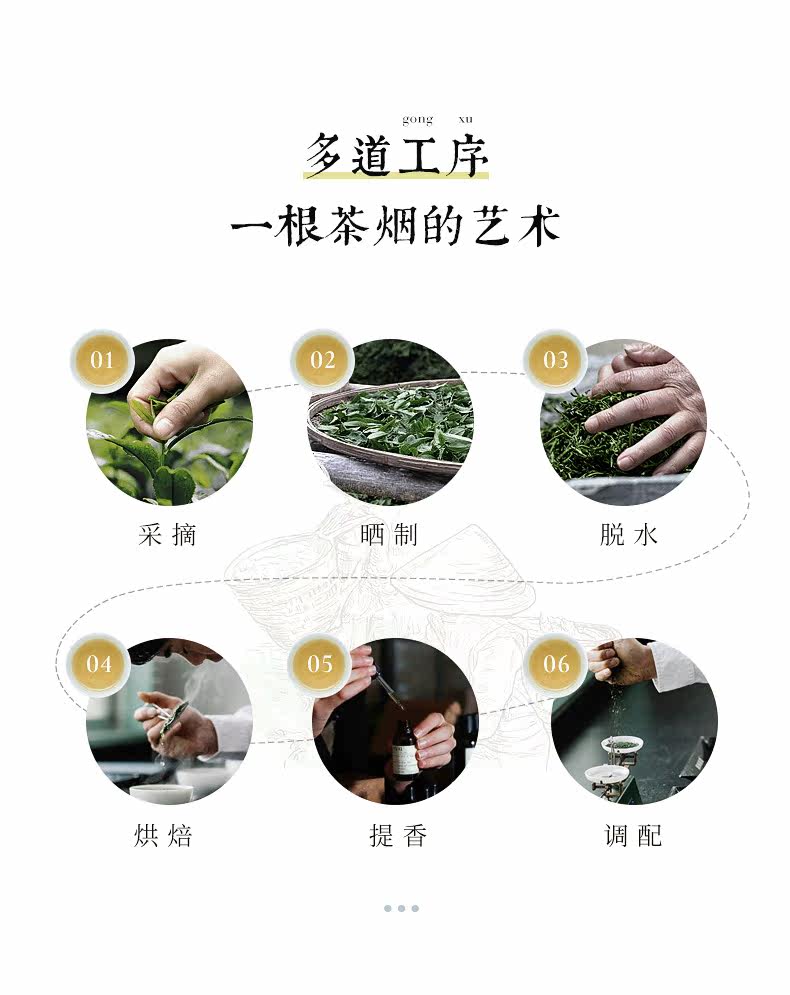 gong xu
多道工序
一根茶烟的艺术

01
采摘

02
晒制

03
脱水

04
烘焙

05
提香

06
调配