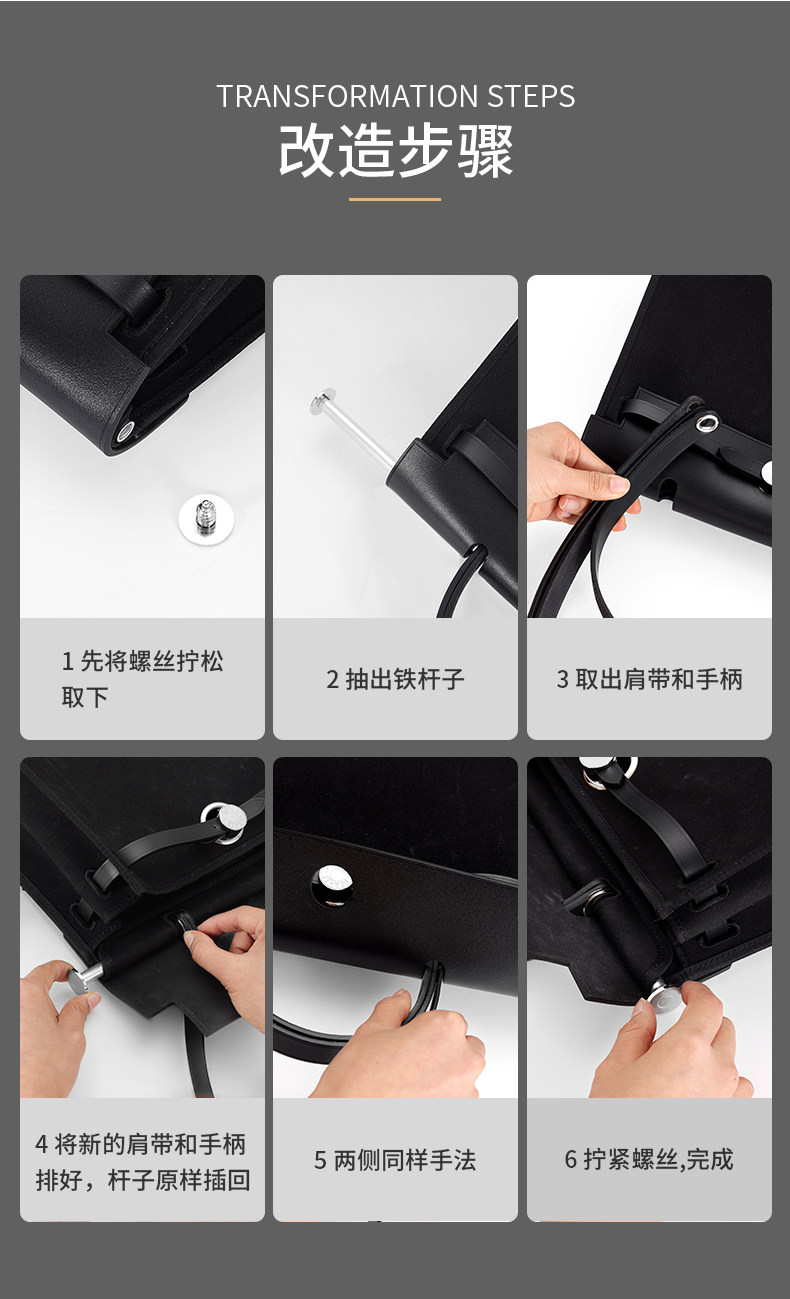 TRANSFORMATION STEPS
改造步骤

1 先将螺丝拧松取下

2 抽出铁杆子

3 取出肩带和手柄

4 将新的肩带和手柄排好，杆子原样插回

5 两侧同样手法

6 拧紧螺丝,完成