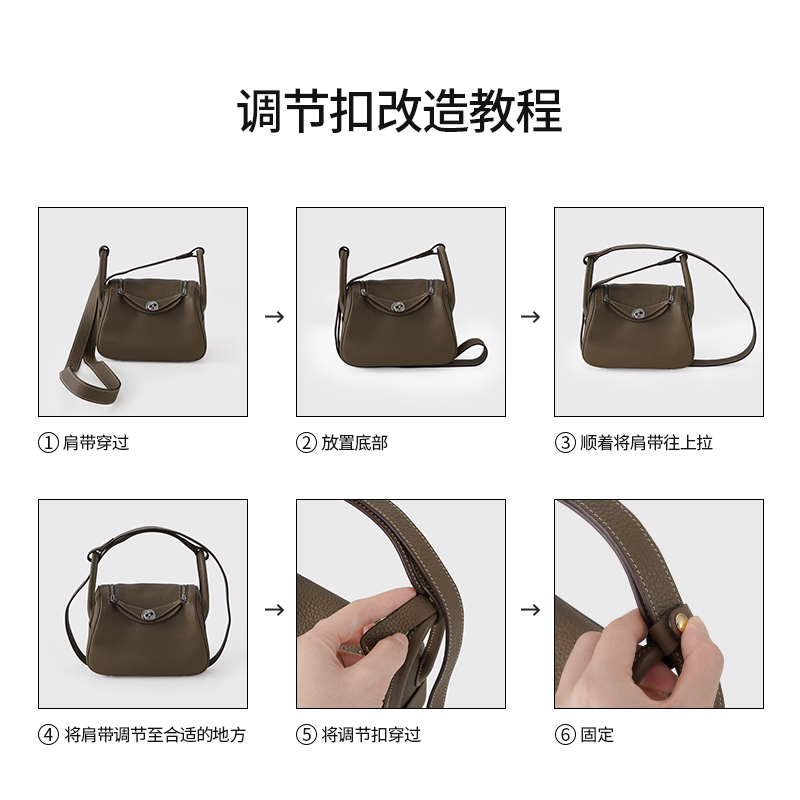 调节扣改造教程

→

→

① 肩带穿过

② 放置底部

③ 顺着将肩带往上拉

→

→

④ 将肩带调节至合适的地方

⑤ 将调节扣穿过

⑥ 固定