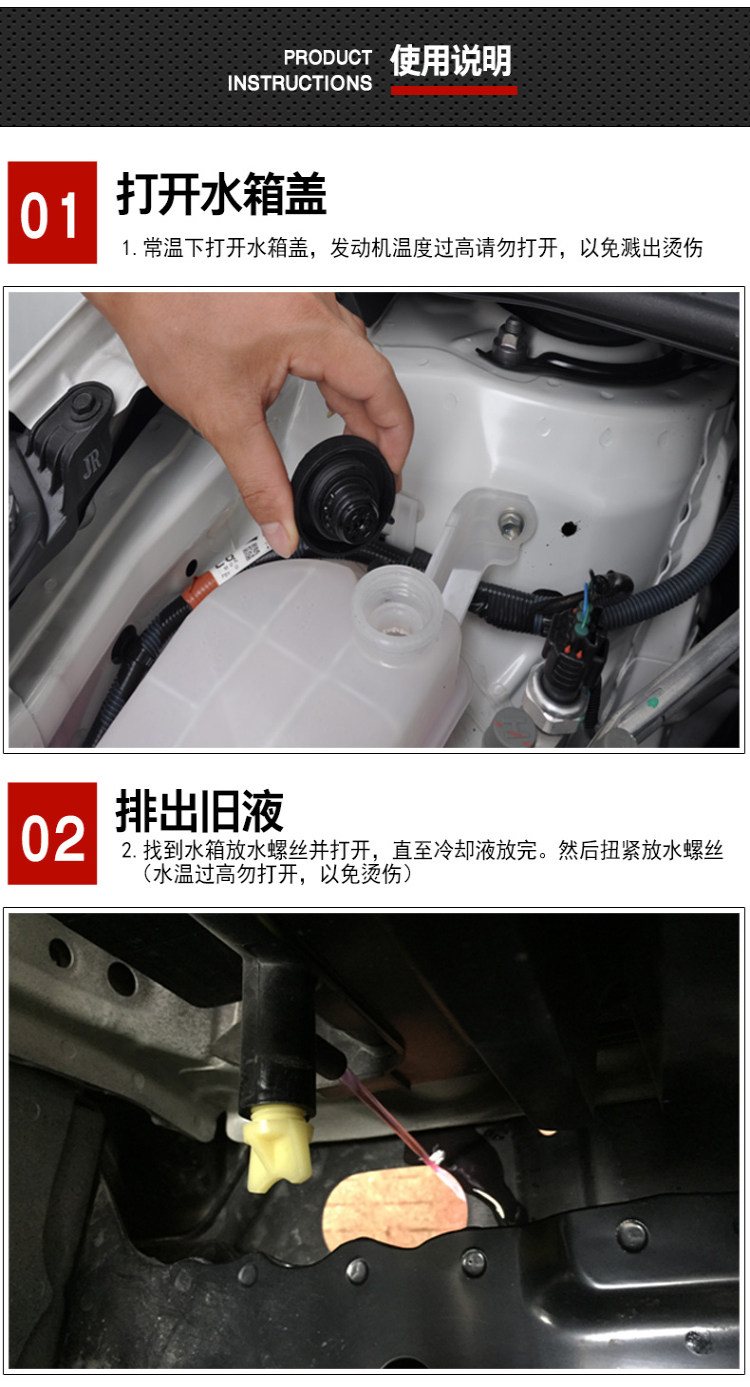 PRODUCT INSTRUCTIONS 使用说明

01 打开水箱盖

1. 常温下打开水箱盖，发动机温度过高请勿打开，以免溅出烫伤

JR

02 排出旧液

2. 找到水箱放水螺丝并打开，直至冷却液放完。然后扭紧放水螺丝（水温过高勿打开，以免烫伤）