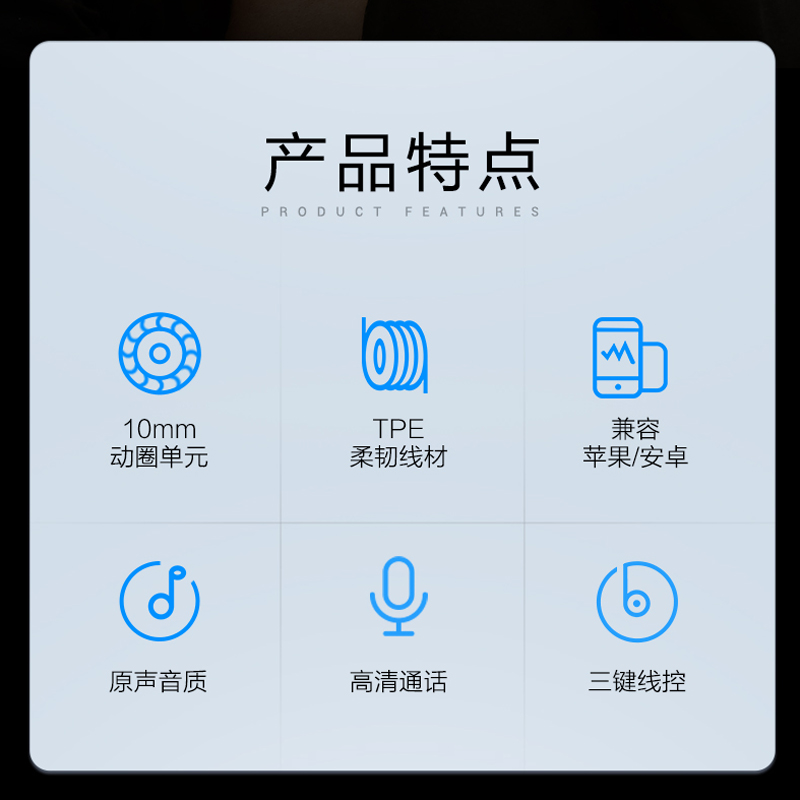 产品特点

PRODUCT FEATURES

10mm
动圈单元

TPE
柔韧线材

兼容
苹果/安卓

原声音质

高清通话

三键线控