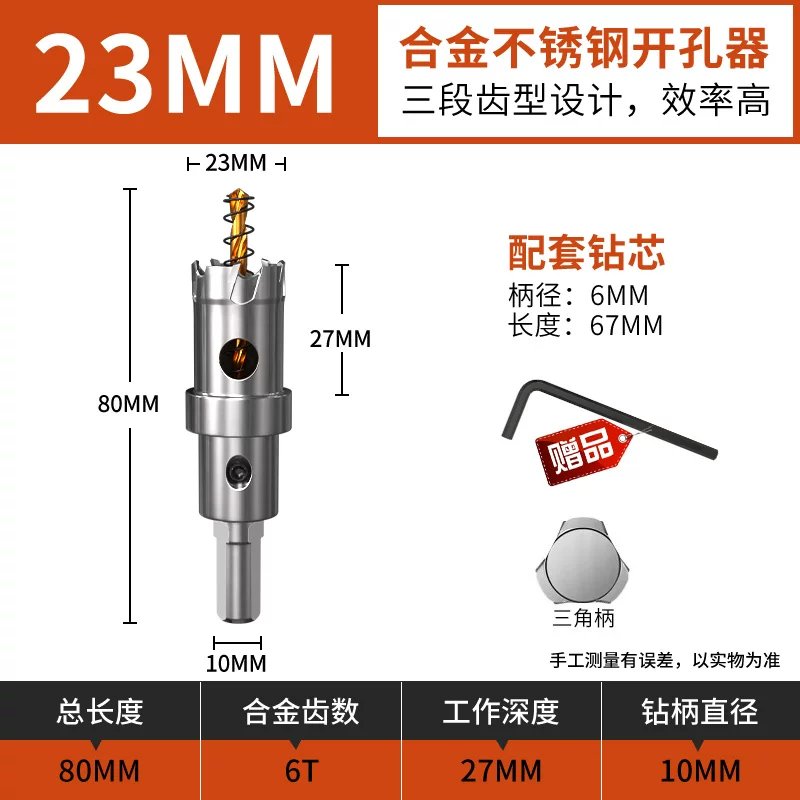 23MM

合金不锈钢开孔器
三段齿型设计，效率高

23MM

27MM

80MM

10MM

配套钻芯
柄径：6MM
长度：67MM

赠品

三角柄

手工测量有误差，以实物为准

| 总长度 | 合金齿数 | 工作深度 | 钻柄直径 |
|---|---|---|---|
| 80MM | 6T | 27MM | 10MM |