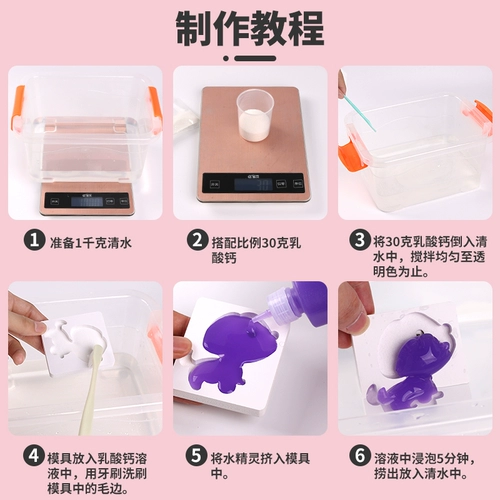 制作教程

1 准备1千克清水

2 搭配比例30克乳酸钙

3 将30克乳酸钙倒入清水中，搅拌均匀至透明色为止。

4 模具放入乳酸钙溶液中，用牙刷洗刷模具中的毛边。

5 将水精灵挤入模具中。

6 溶液中浸泡5分钟，捞出放入清水中。