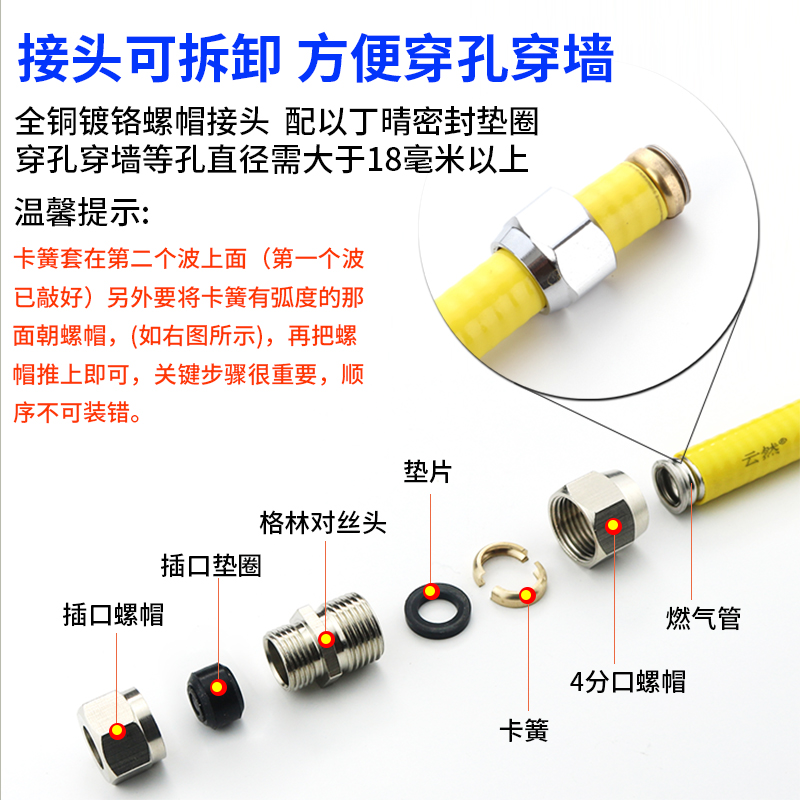 接头可拆卸 方便穿孔穿墙

全铜镀铬螺帽接头 配以丁晴密封垫圈
穿孔穿墙等孔直径需大于18毫米以上

温馨提示:

卡簧套在第二个波上面（第一个波已敲好）另外要将卡簧有弧度的那面朝螺帽，(如右图所示)，再把螺帽推上即可，关键步骤很重要，顺序不可装错。

云然

垫片

格林对丝头

插口垫圈

插口螺帽

燃气管

4分口螺帽

卡簧