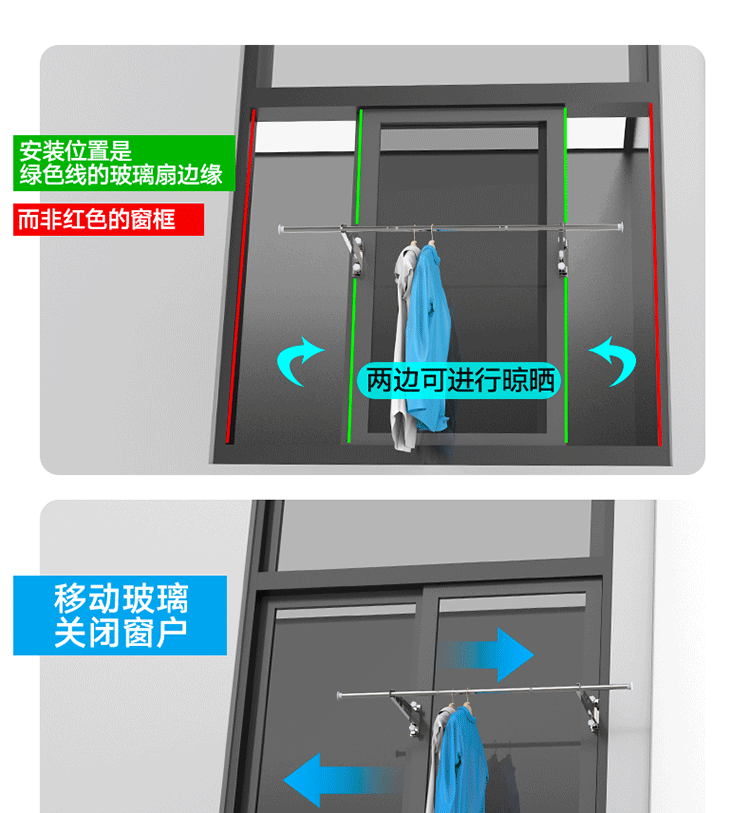 安装位置是
绿色线的玻璃扇边缘

而非红色的窗框

两边可进行晾晒

移动玻璃
关闭窗户