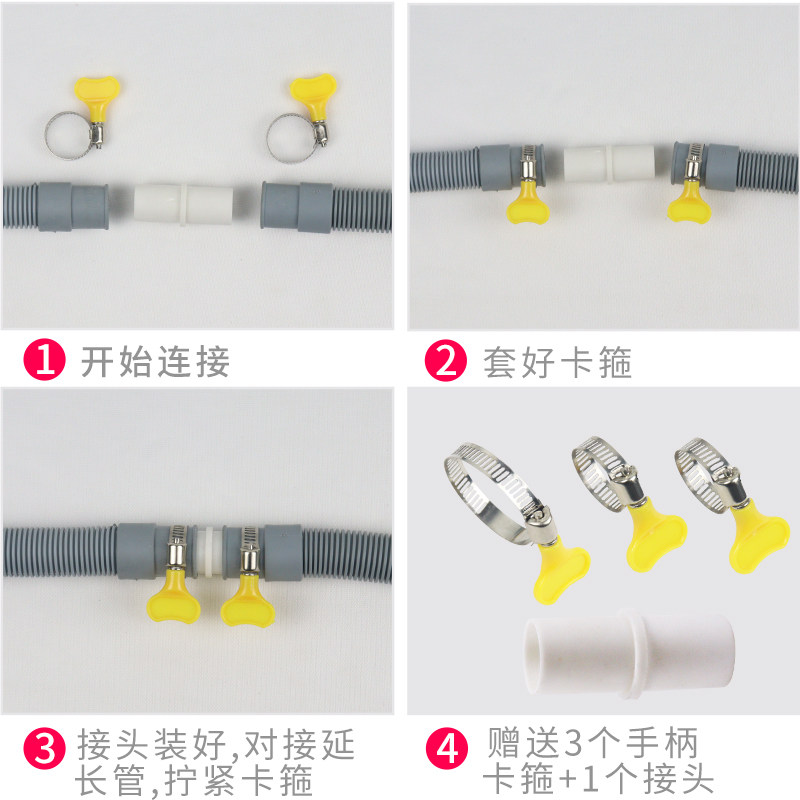 1 开始连接

2 套好卡箍

3 接头装好,对接延长管,拧紧卡箍

4 赠送3个手柄卡箍+1个接头