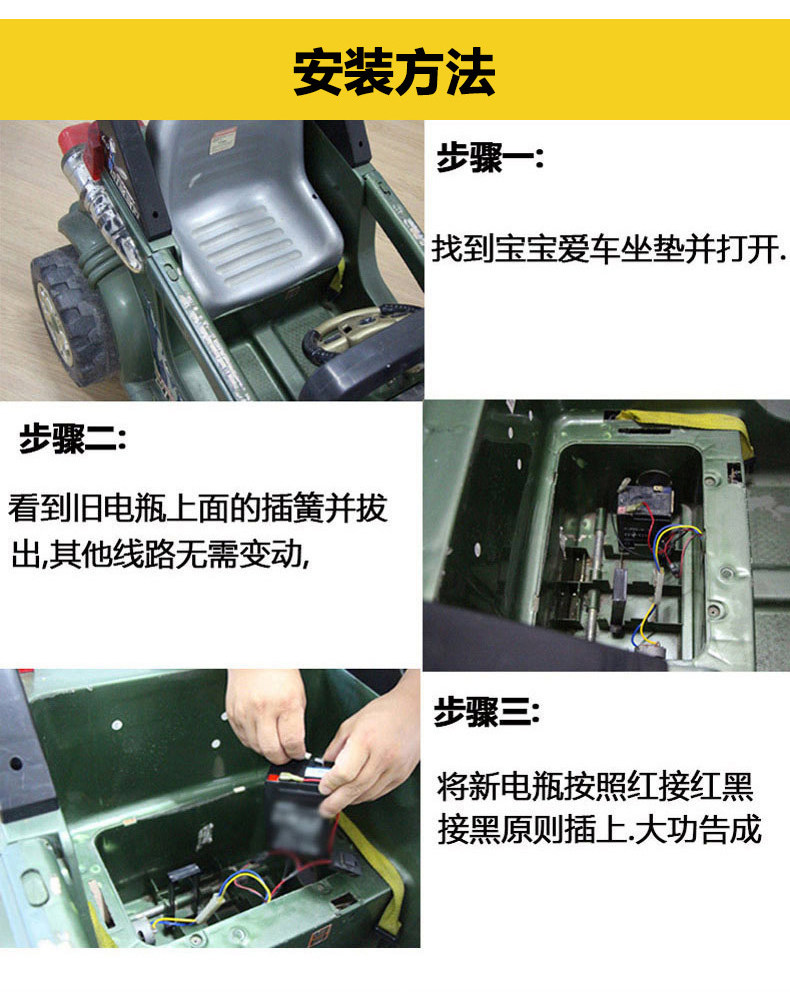 安装方法

步骤一:

找到宝宝爱车坐垫并打开.

步骤二:

看到旧电瓶上面的插簧并拔出,其他线路无需变动,

步骤三:

将新电瓶按照红接红黑接黑原则插上.大功告成