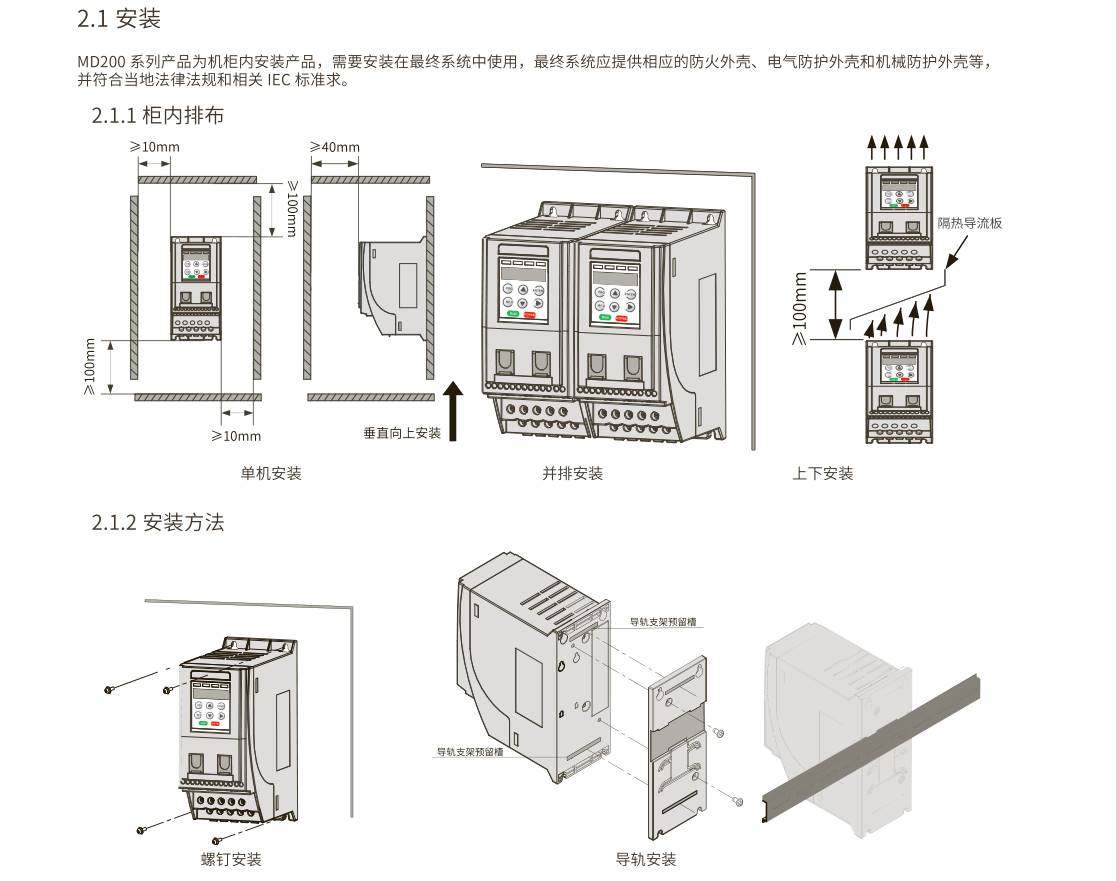 2.1 安装

MD200 系列产品为机柜内安装产品，需要安装在最终系统中使用，最终系统应提供相应的防火外壳、电气防护外壳和机械防护外壳等，并符合当地法律法规和相关 IEC 标准求。

2.1.1 柜内排布

≥10mm

≥100mm

≥100mm

≥10mm

≥40mm

垂直向上安装

隔热导流板

≥100mm

单机安装

并排安装

上下安装

2.1.2 安装方法

导轨支架预留槽

导轨支架预留槽

螺钉安装

导轨安装