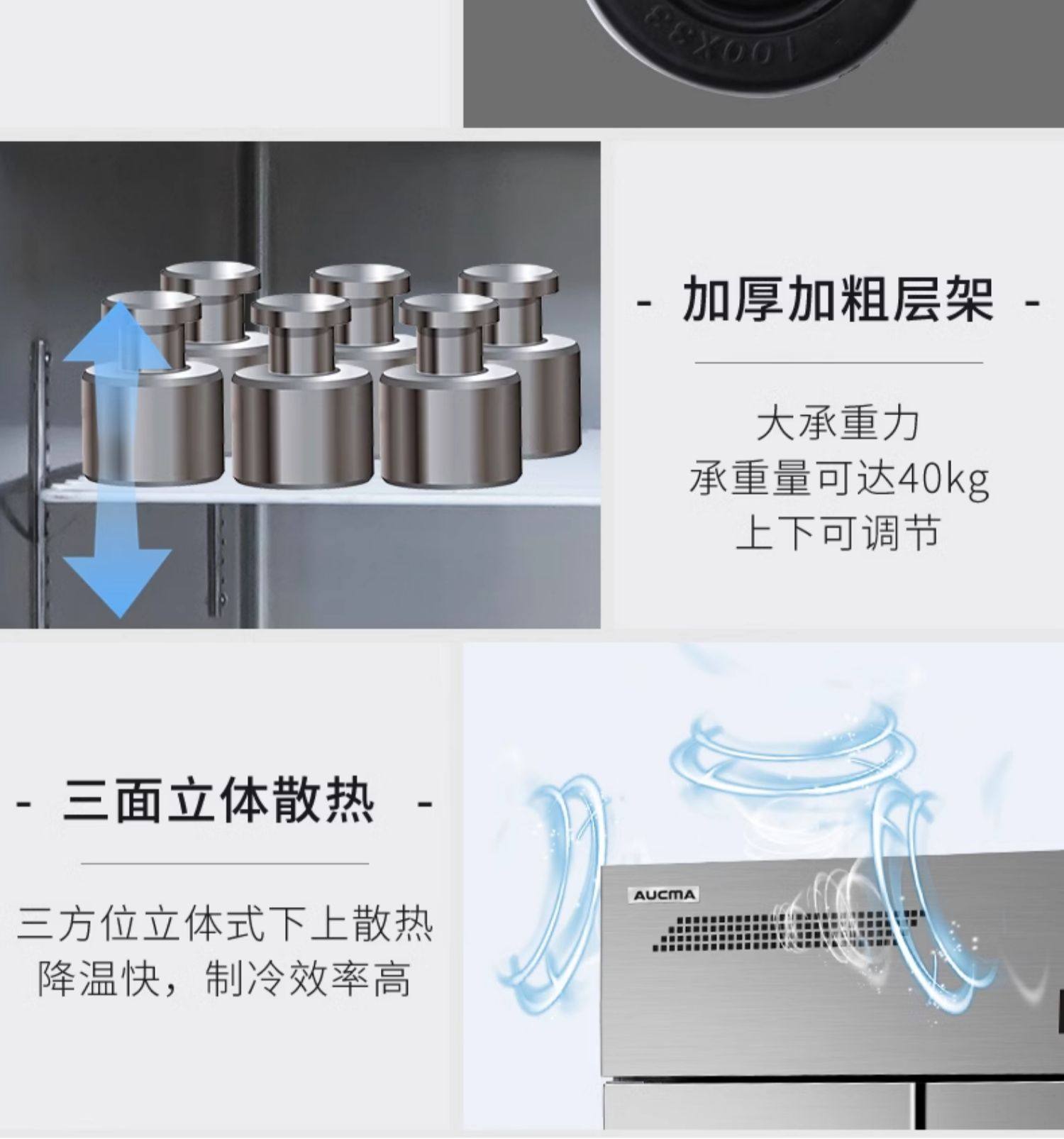 100X38

- 加厚加粗层架 -

大承重力
承重量可达40kg
上下可调节

- 三面立体散热 -

三方位立体式下上散热
降温快，制冷效率高

AUCMA