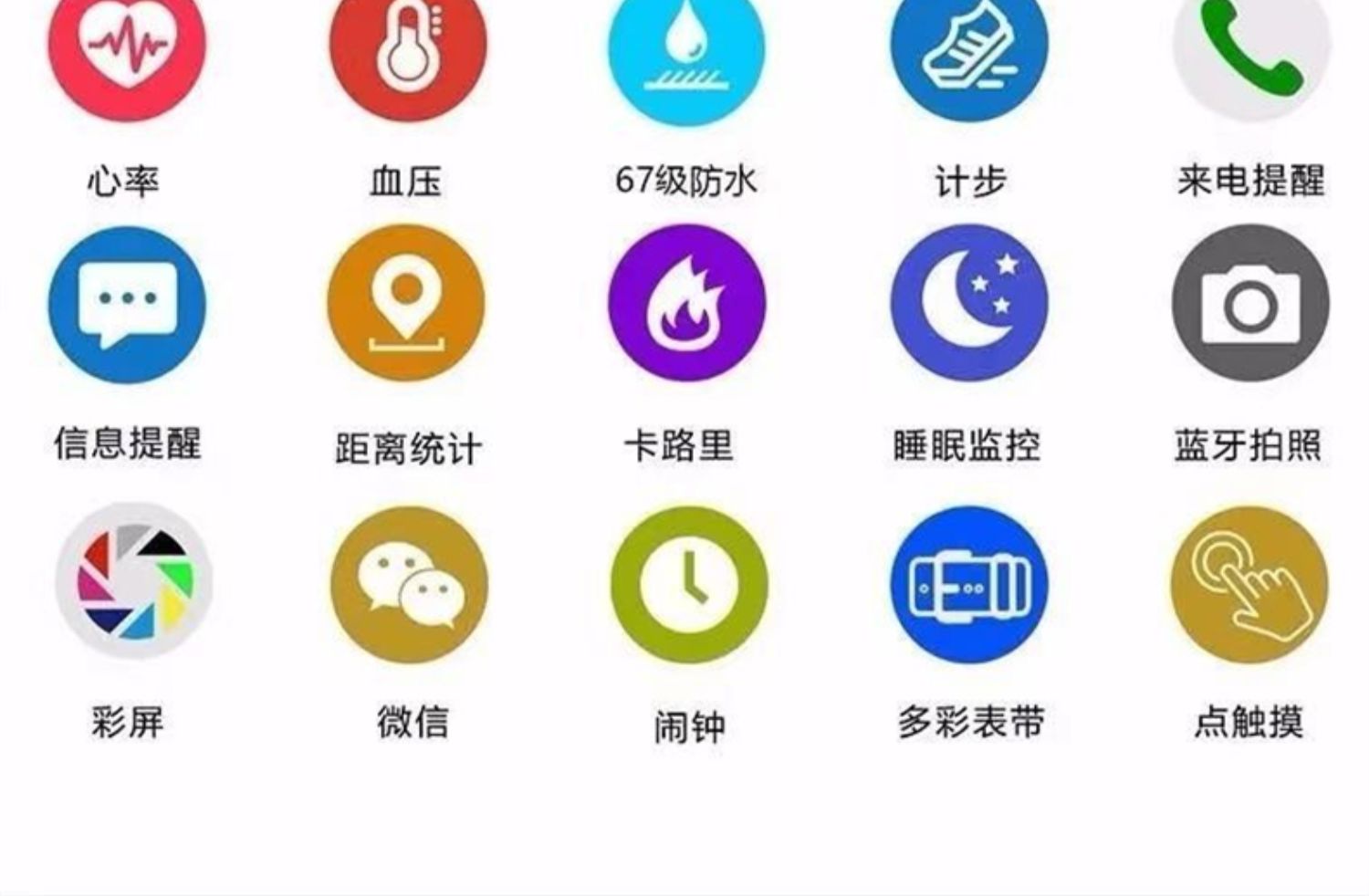 心率 血压 67级防水 计步 来电提醒

信息提醒 距离统计 卡路里 睡眠监控 蓝牙拍照

彩屏 微信 闹钟 多彩表带 点触摸