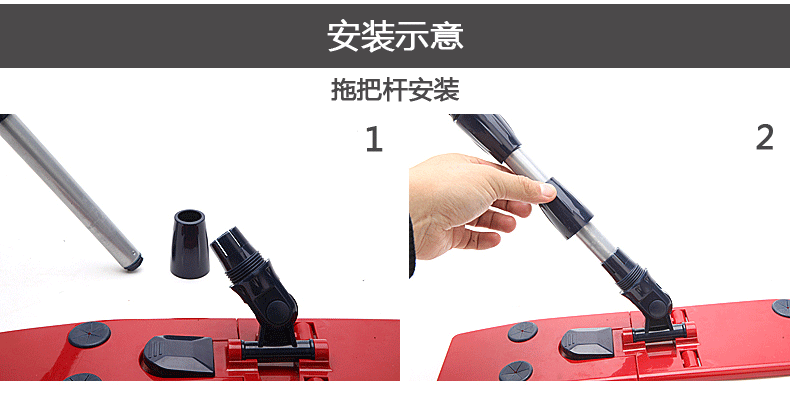 安装示意

拖把杆安装

1

2