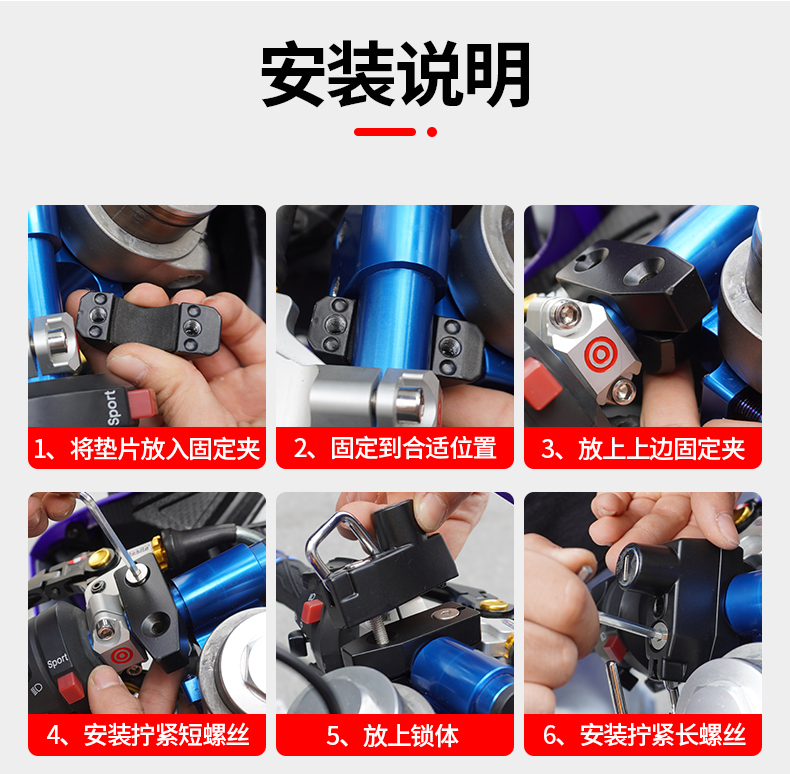 安装说明

Sport

1、将垫片放入固定夹

2、固定到合适位置

3、放上上边固定夹

Sport

4、安装拧紧短螺丝

5、放上锁体

6、安装拧紧长螺丝