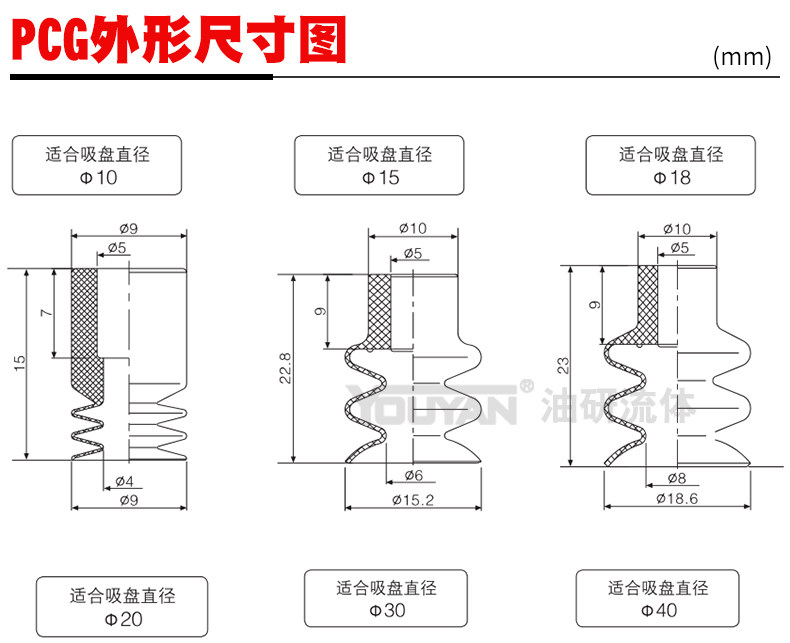 PCG外形尺寸图

(mm)

适合吸盘直径
Φ10

ø9
ø5
7
15
ø4
ø9

适合吸盘直径
Φ15

ø10
ø5
9
22.8
ø6
ø15.2

适合吸盘直径
Φ18

ø10
ø5
9
23
ø8
ø18.6

YOUYAN® 油研流体

适合吸盘直径
Φ20

适合吸盘直径
Φ30

适合吸盘直径
Φ40