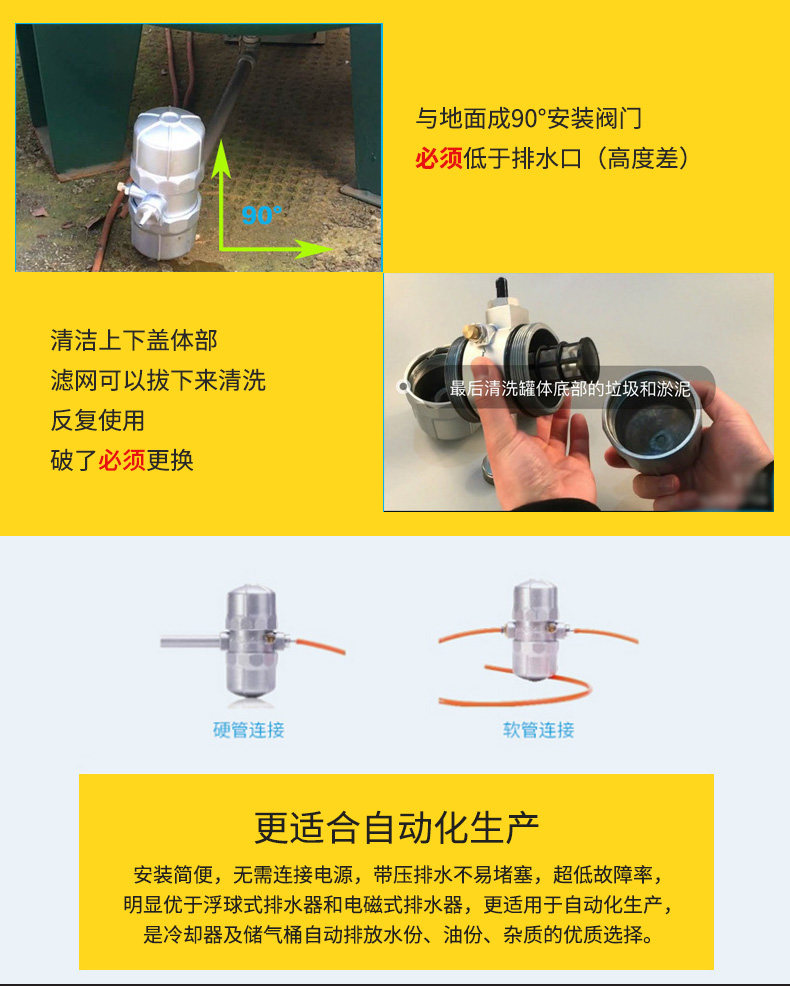 90°

与地面成90°安装阀门
必须低于排水口（高度差）

清洁上下盖体部
滤网可以拔下来清洗
反复使用
破了必须更换

最后清洗罐体底部的垃圾和淤泥

硬管连接

软管连接

更适合自动化生产

安装简便，无需连接电源，带压排水不易堵塞，超低故障率，明显优于浮球式排水器和电磁式排水器，更适用于自动化生产，是冷却器及储气桶自动排放水份、油份、杂质的优质选择。