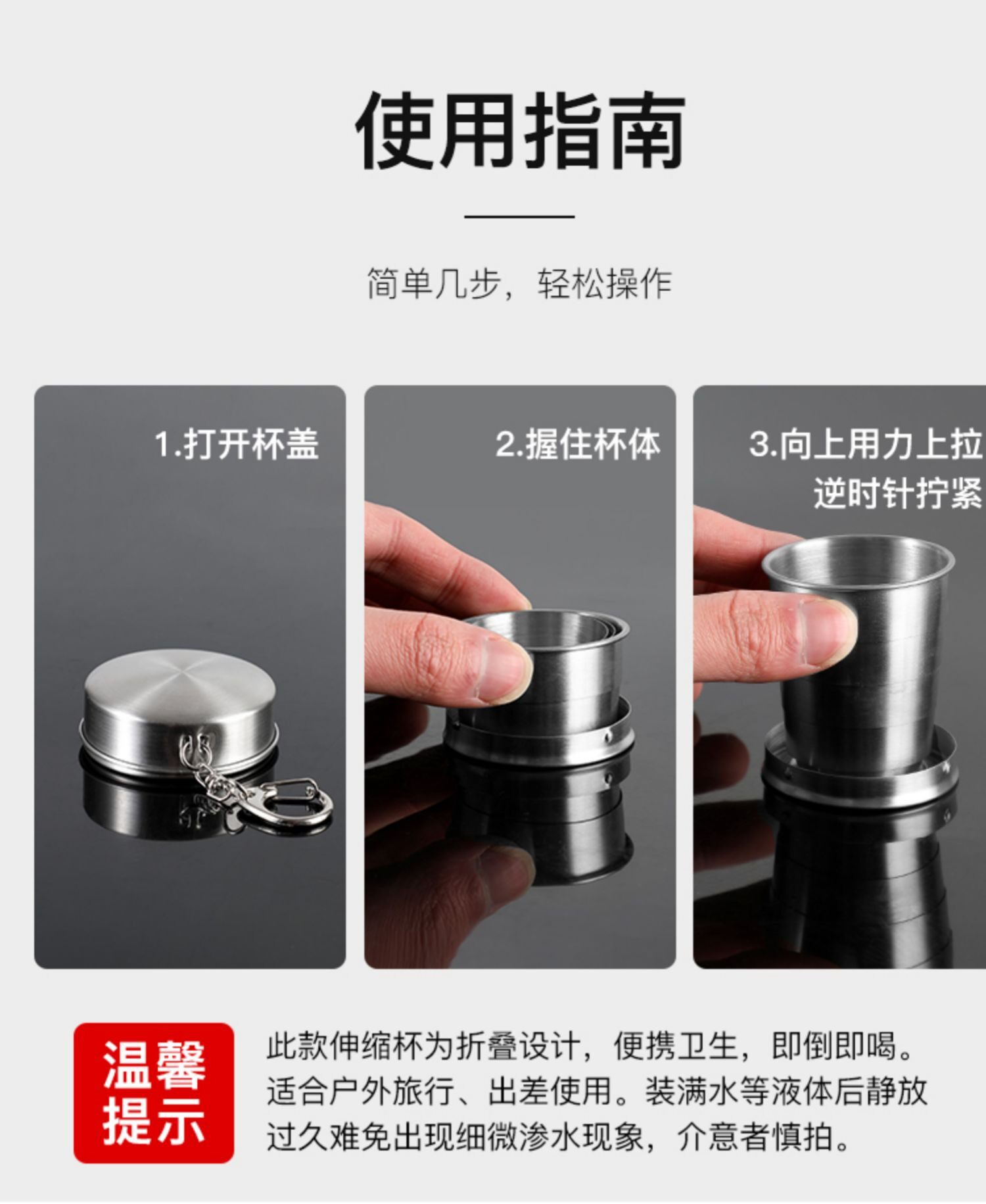 使用指南

简单几步，轻松操作

1.打开杯盖

2.握住杯体

3.向上用力上拉
逆时针拧紧

温馨提示

此款伸缩杯为折叠设计，便携卫生，即倒即喝。适合户外旅行、出差使用。装满水等液体后静放过久难免出现细微渗水现象，介意者慎拍。