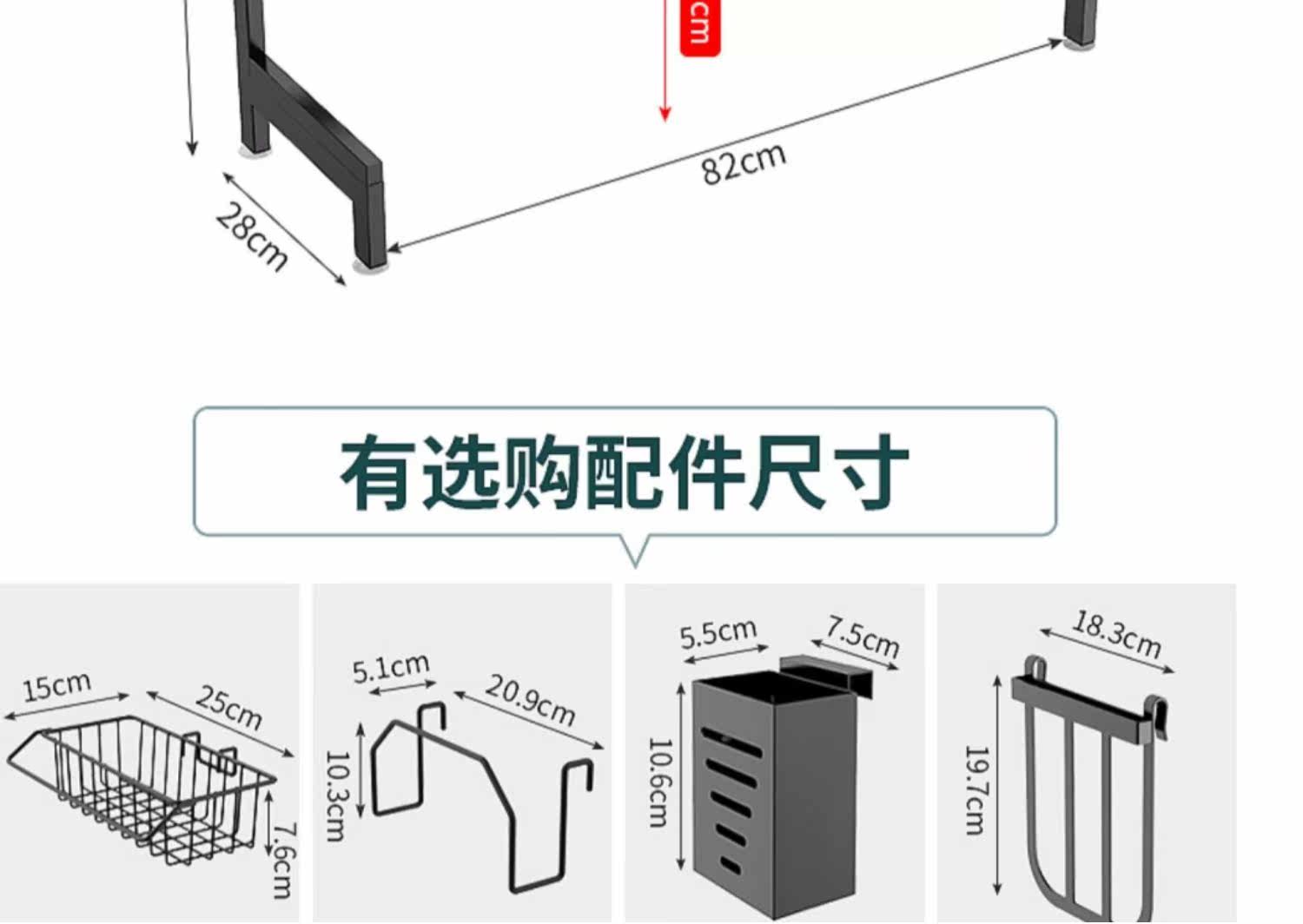 cm

82cm

28cm

有选购配件尺寸

15cm
25cm
7.6cm

5.1cm
20.9cm
10.3cm

5.5cm
7.5cm
10.6cm

18.3cm
19.7cm