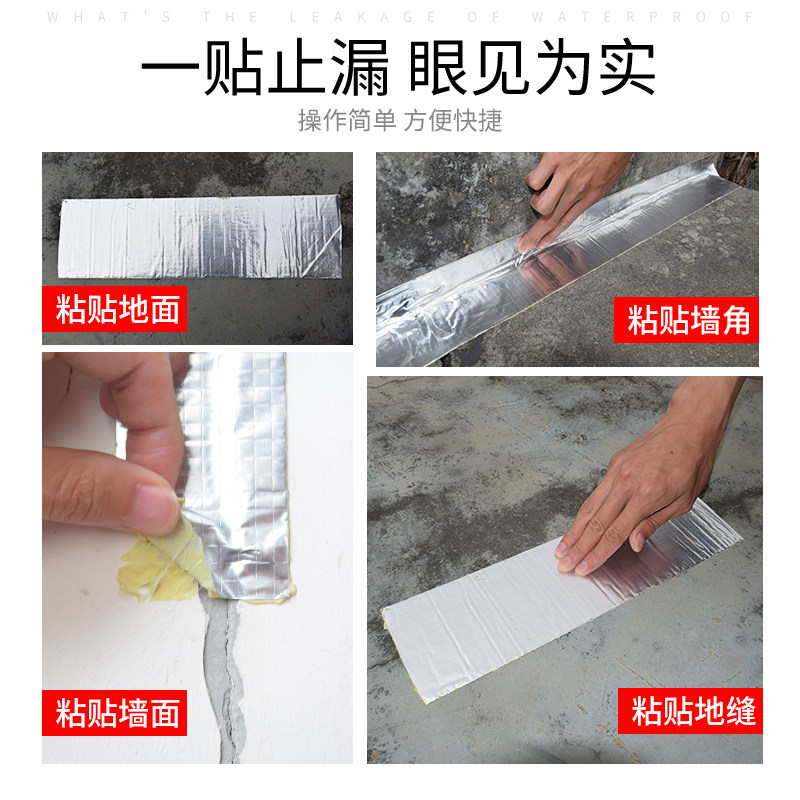 WHAT'S THE LEAKAGE OF WATERPROOF

一贴止漏 眼见为实

操作简单 方便快捷

粘贴地面

粘贴墙角

粘贴墙面

粘贴地缝