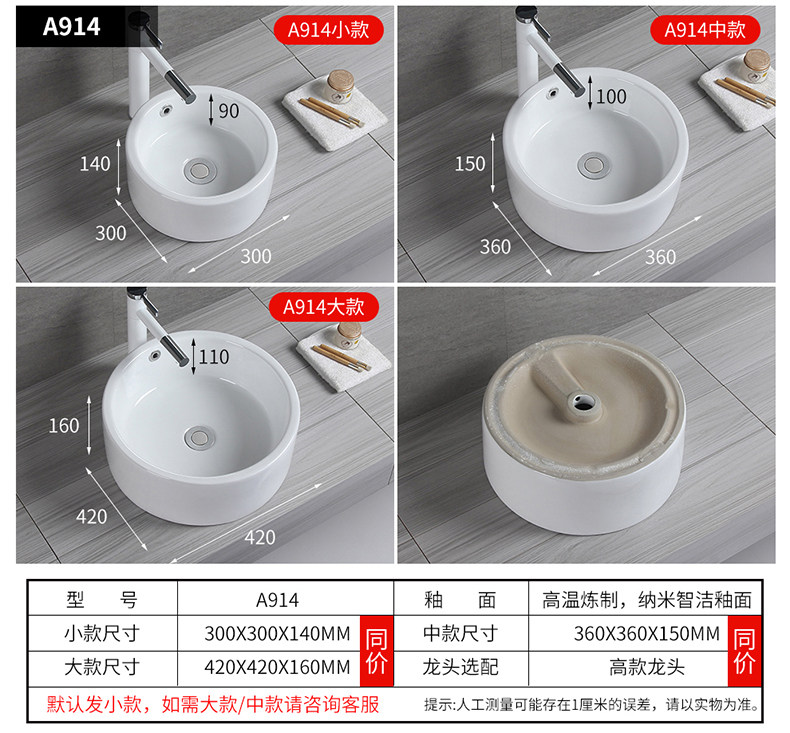 A914

A914小款

90

140

300

300

A914中款

100

150

360

360

A914大款

110

160

420

420

| 型　号 | A914 | 釉　面 | 高温炼制，纳米智洁釉面 |
|---|---|---|---|
| 小款尺寸 | 300X300X140MM 同价 | 中款尺寸 | 360X360X150MM 同价 |
| 大款尺寸 | 420X420X160MM | 龙头选配 | 高款龙头 |

默认发小款，如需大款/中款请咨询客服

提示:人工测量可能存在1厘米的误差，请以实物为准。