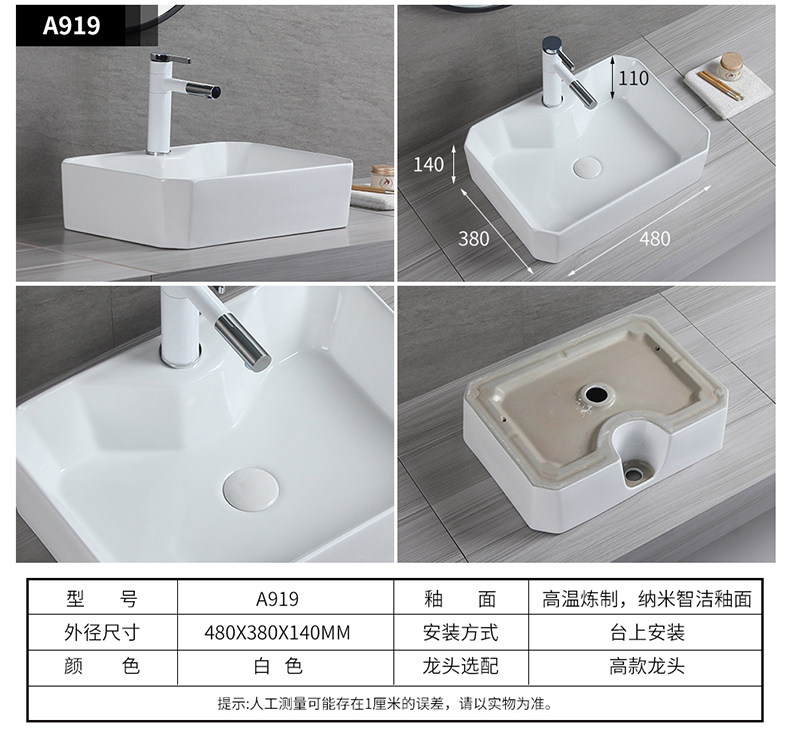 A919

110

140

380

480

| 型　　号 | A919 | 釉　　面 | 高温炼制，纳米智洁釉面 |
|---|---|---|---|
| 外径尺寸 | 480X380X140MM | 安装方式 | 台上安装 |
| 颜　　色 | 白 色 | 龙头选配 | 高款龙头 |

提示:人工测量可能存在1厘米的误差，请以实物为准。