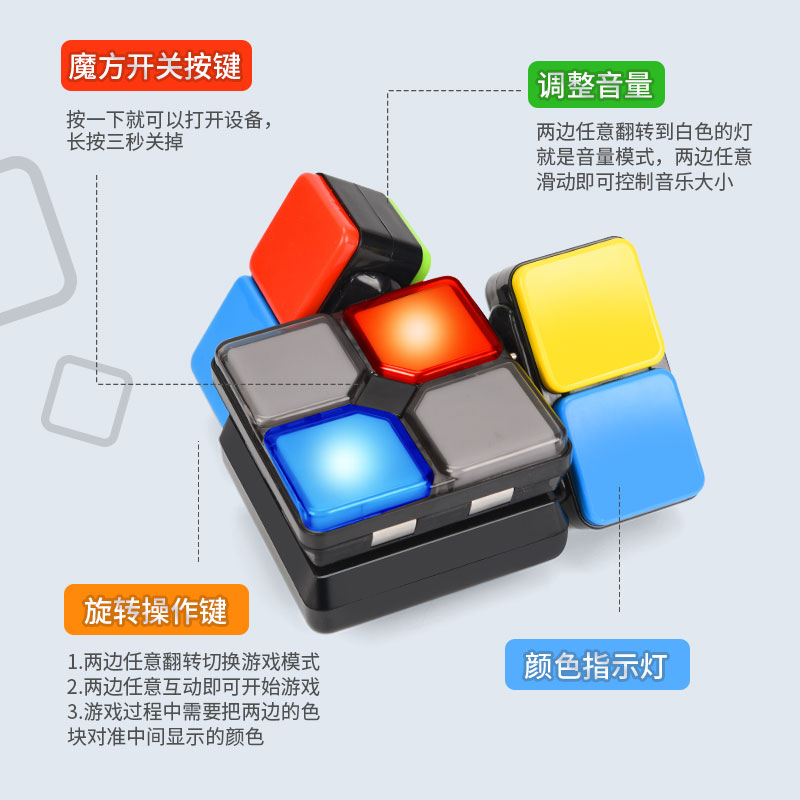 魔方开关按键

按一下就可以打开设备，长按三秒关掉

调整音量

两边任意翻转到白色的灯就是音量模式，两边任意滑动即可控制音乐大小

旋转操作键

1.两边任意翻转切换游戏模式
2.两边任意互动即可开始游戏
3.游戏过程中需要把两边的色块对准中间显示的颜色

颜色指示灯