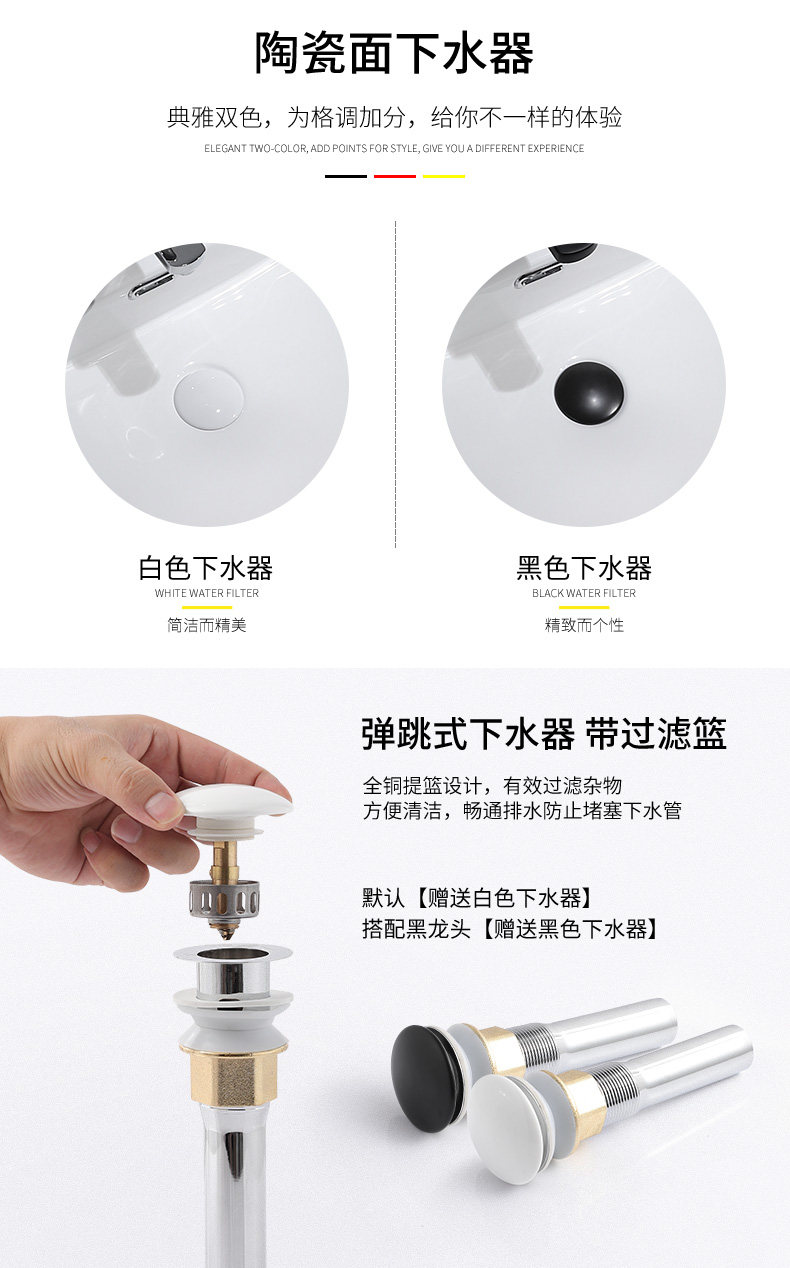 陶瓷面下水器

典雅双色，为格调加分，给你不一样的体验

ELEGANT TWO-COLOR, ADD POINTS FOR STYLE, GIVE YOU A DIFFERENT EXPERIENCE

白色下水器
WHITE WATER FILTER
简洁而精美

黑色下水器
BLACK WATER FILTER
精致而个性

弹跳式下水器 带过滤篮

全铜提篮设计，有效过滤杂物
方便清洁，畅通排水防止堵塞下水管

默认【赠送白色下水器】
搭配黑龙头【赠送黑色下水器】