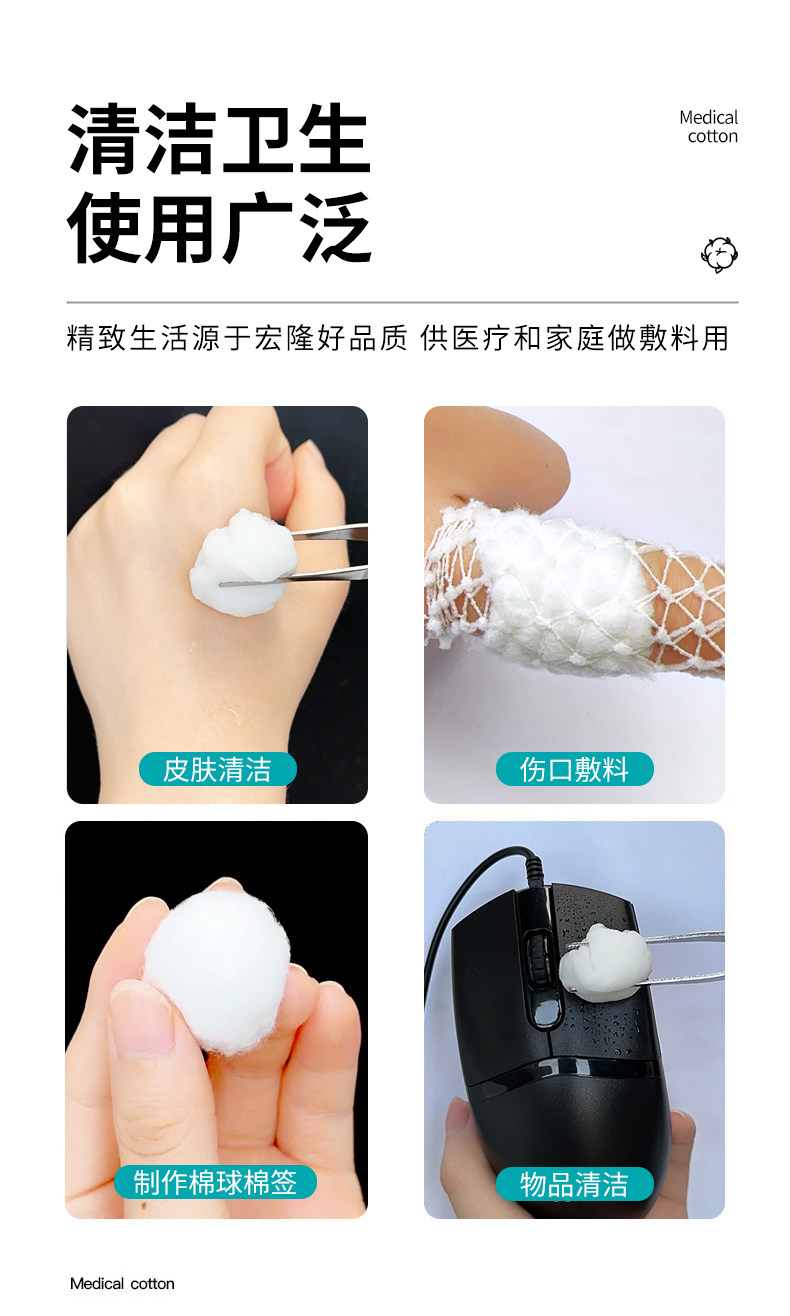 清洁卫生
使用广泛

Medical
cotton

精致生活源于宏隆好品质 供医疗和家庭做敷料用

皮肤清洁

伤口敷料

制作棉球棉签

物品清洁

Medical cotton