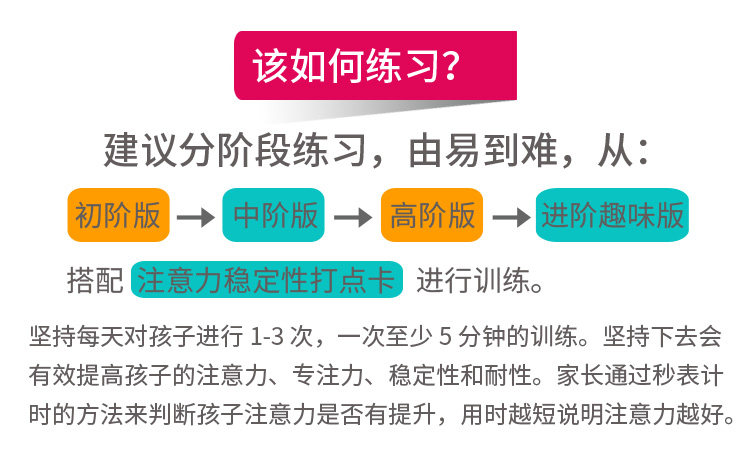 该如何练习?

建议分阶段练习，由易到难，从:

初阶版 → 中阶版 → 高阶版 → 进阶趣味版

搭配 注意力稳定性打点卡 进行训练。

坚持每天对孩子进行1-3次，一次至少5分钟的训练。坚持下去会有效提高孩子的注意力、专注力、稳定性和耐性。家长通过秒表计时的方法来判断孩子注意力是否有提升，用时越短说明注意力越好。