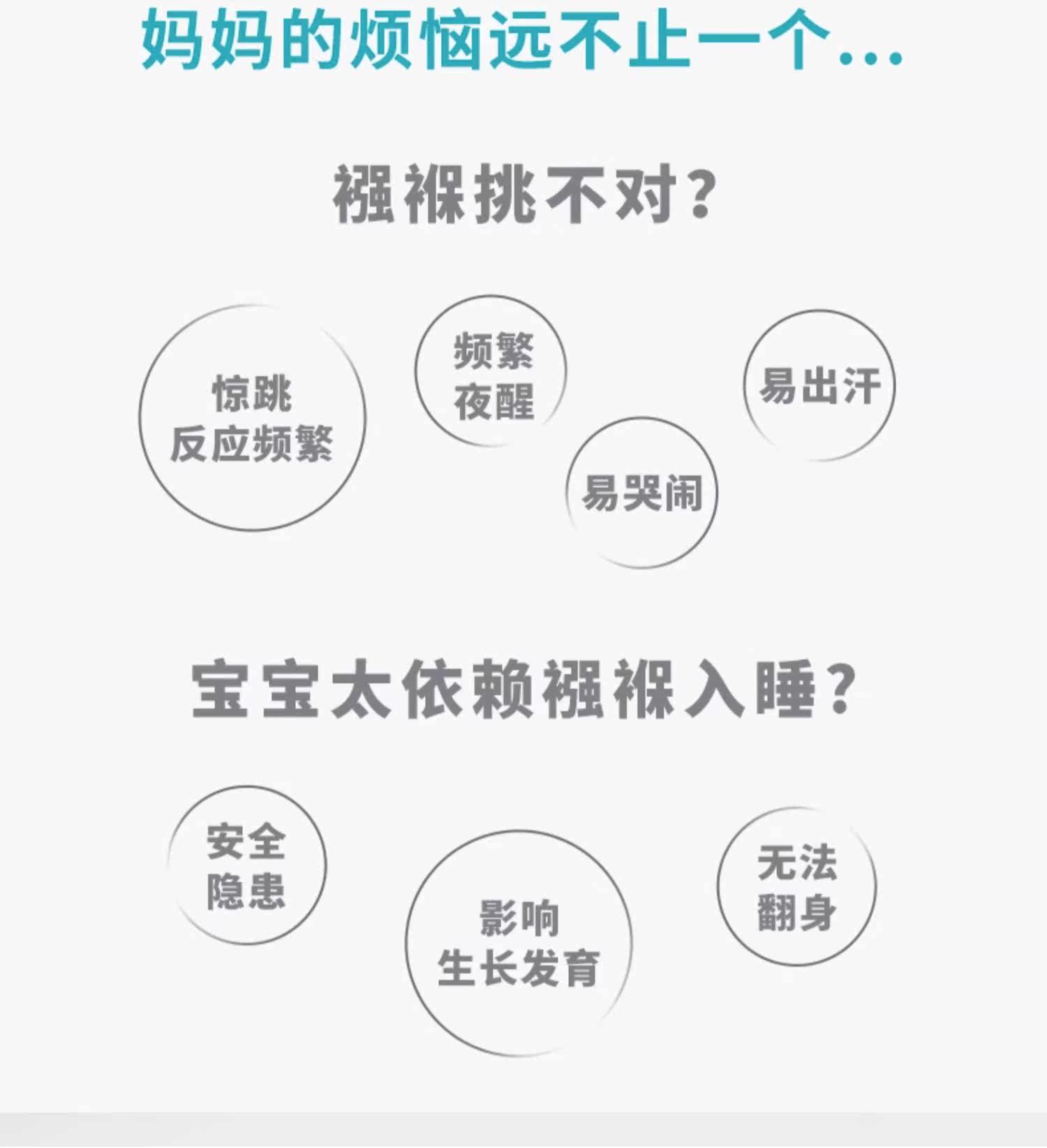 妈妈的烦恼远不止一个...

襁褓挑不对?

惊跳
反应频繁

频繁
夜醒

易哭闹

易出汗

宝宝太依赖襁褓入睡?

安全
隐患

影响
生长发育

无法
翻身