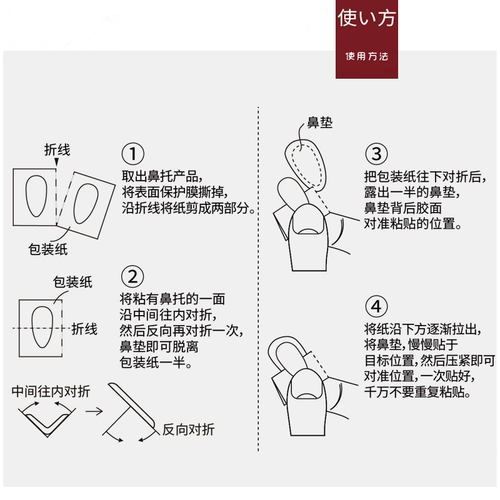 使い方
使用方法

折线

包装纸

①
取出鼻托产品，
将表面保护膜撕掉，
沿折线将纸剪成两部分。

包装纸

折线

②
将粘有鼻托的一面
沿中间往内对折，
然后反向再对折一次，
鼻垫即可脱离
包装纸一半。

中间往内对折

反向对折

鼻垫

③
把包装纸往下对折后，
露出一半的鼻垫，
鼻垫背后胶面
对准粘贴的位置。

④
将纸沿下方逐渐拉出，
将鼻垫，慢慢贴于
目标位置，然后压紧即可
对准位置，一次贴好，
千万不要重复粘贴。