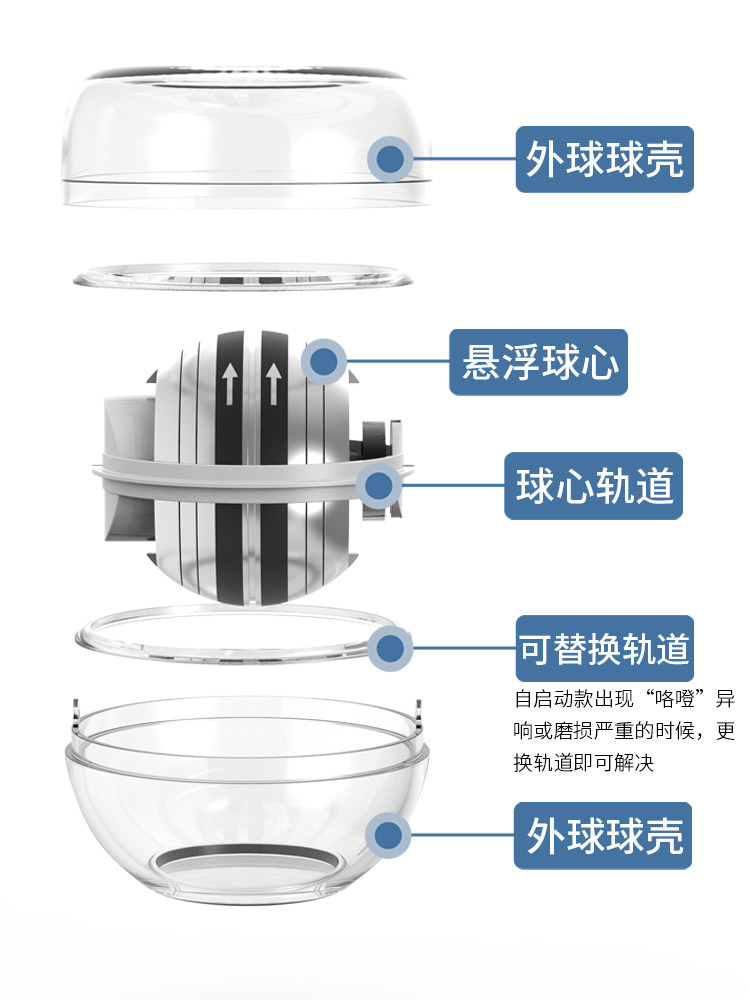 外球球壳

悬浮球心

球心轨道

可替换轨道

自启动款出现“咯噔”异响或磨损严重的时候，更换轨道即可解决

外球球壳